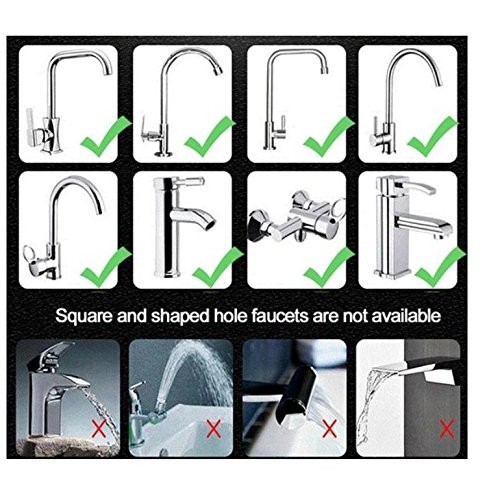 Square and shaped hole faucets are not available