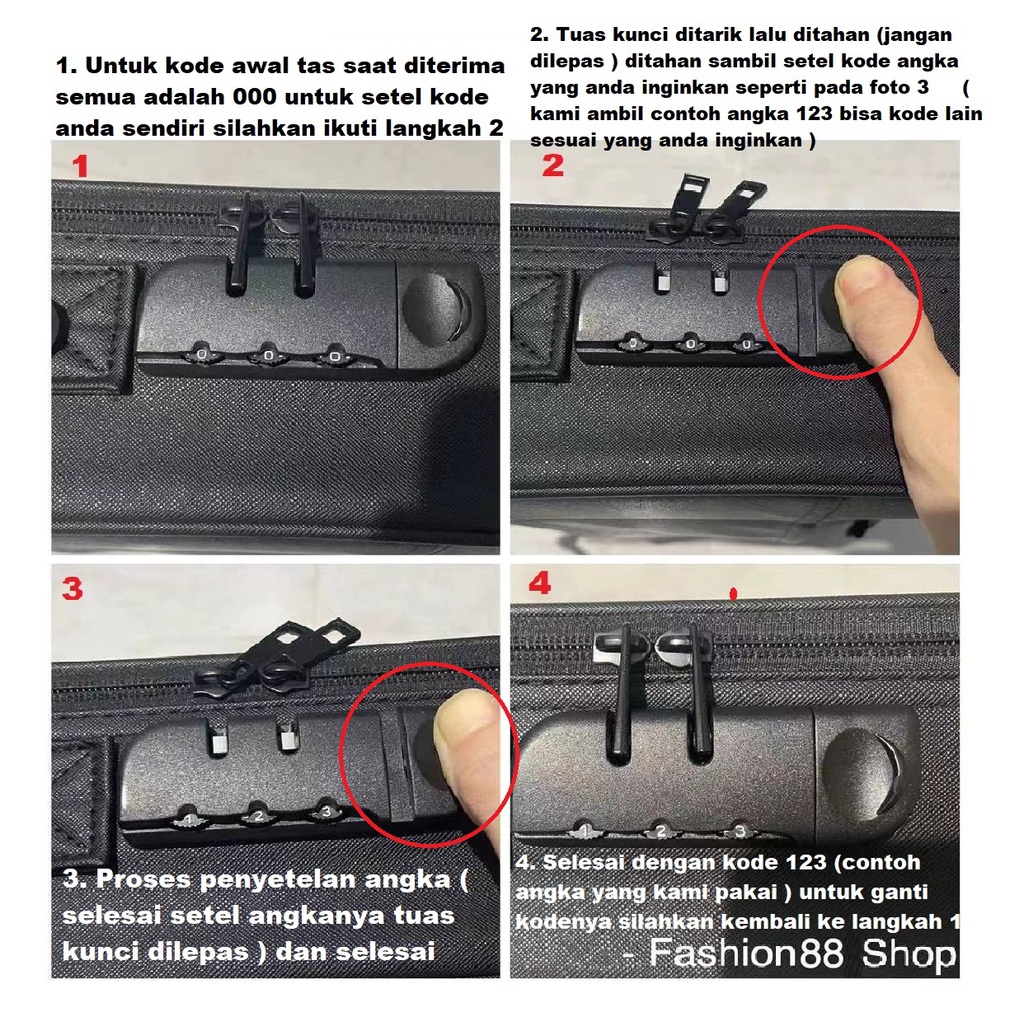 1. Untuk kode awal tas saat diterima semua adalah 000 untuk setel kode anda sendiri silahkan ikuti langkah 2

2. Tuas kunci ditarik lalu ditahan (jangan dilepas ) ditahan sambil setel kode angka yang anda inginkan seperti pada foto 3 ( kami ambil contoh angka 123 bisa kode lain sesuai yang anda inginkan )

1

0 0 0

2

0 0 0

3

1 2 3

3. Proses penyetelan angka ( selesai setel angkanya tuas kunci dilepas ) dan selesai

4

1 2 3

4. Selesai dengan kode 123 (contoh angka yang kami pakai ) untuk ganti kodenya silahkan kembali ke langkah 1

- Fashion88 Shop