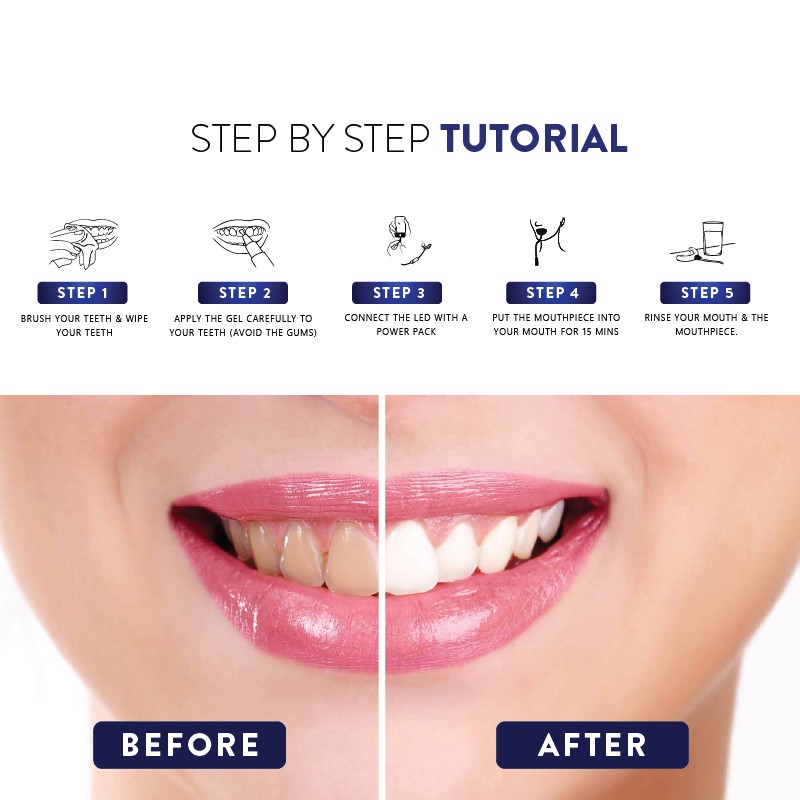 STEP BY STEP TUTORIAL

STEP 1
BRUSH YOUR TEETH & WIPE YOUR TEETH

STEP 2
APPLY THE GEL CAREFULLY TO YOUR TEETH (AVOID THE GUMS)

STEP 3
CONNECT THE LED WITH A POWER PACK

STEP 4
PUT THE MOUTHPIECE INTO YOUR MOUTH FOR 15 MINS

STEP 5
RINSE YOUR MOUTH & THE MOUTHPIECE.

BEFORE

AFTER