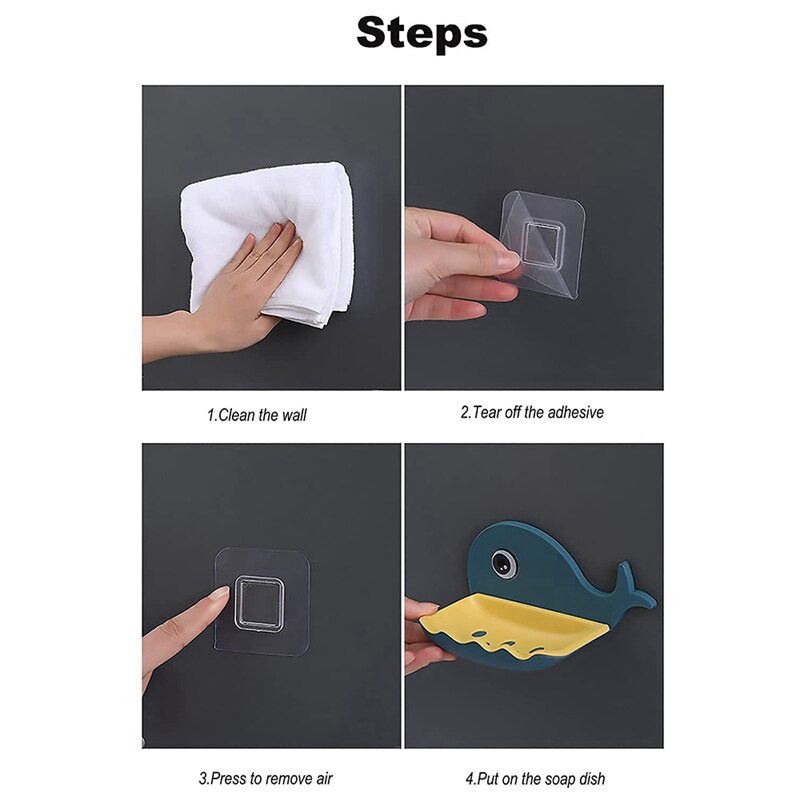 Steps

1.Clean the wall

2.Tear off the adhesive

3.Press to remove air

4.Put on the soap dish