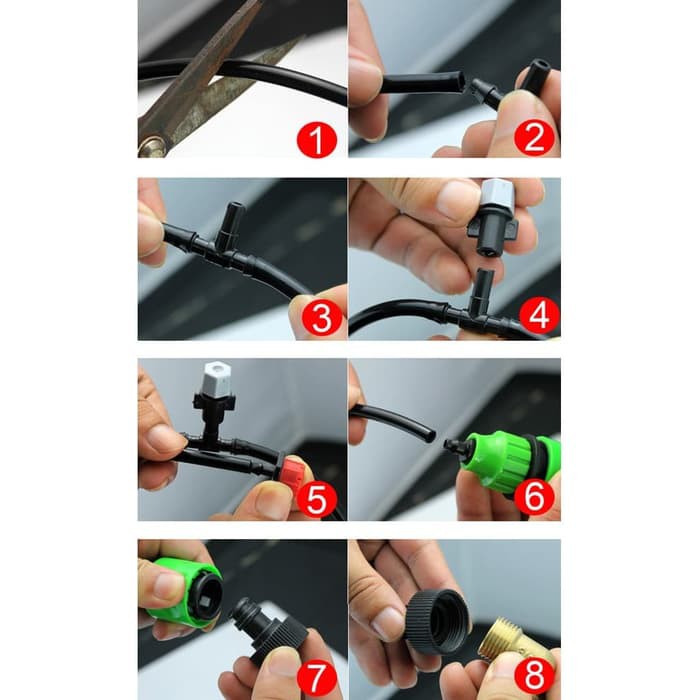 1
2
3
4
5
6
7
8