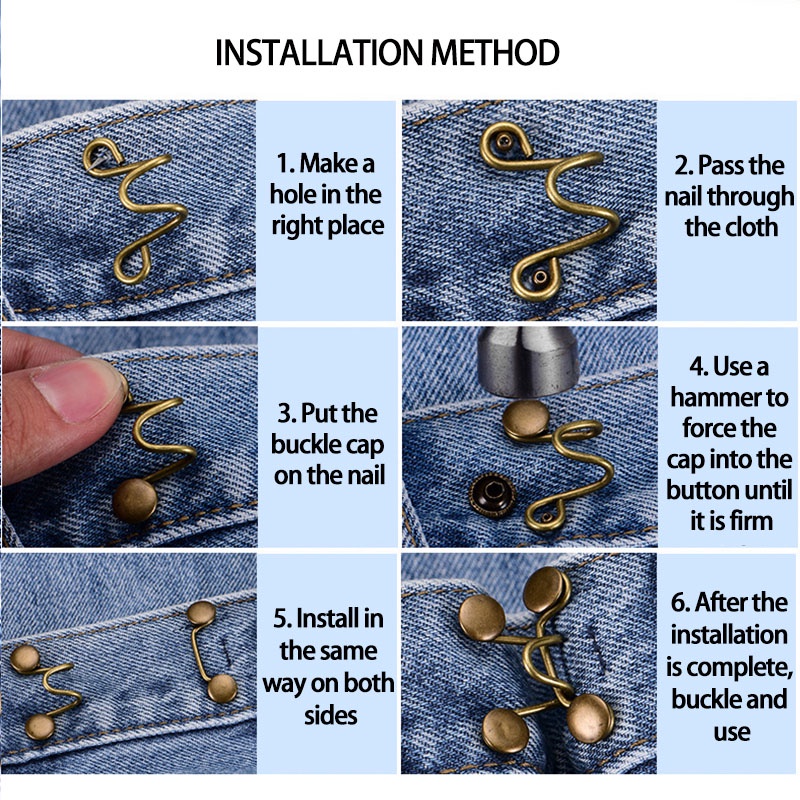 INSTALLATION METHOD

1. Make a hole in the right place

2. Pass the nail through the cloth

3. Put the buckle cap on the nail

4. Use a hammer to force the cap into the button until it is firm

5. Install in the same way on both sides

6. After the installation is complete, buckle and use