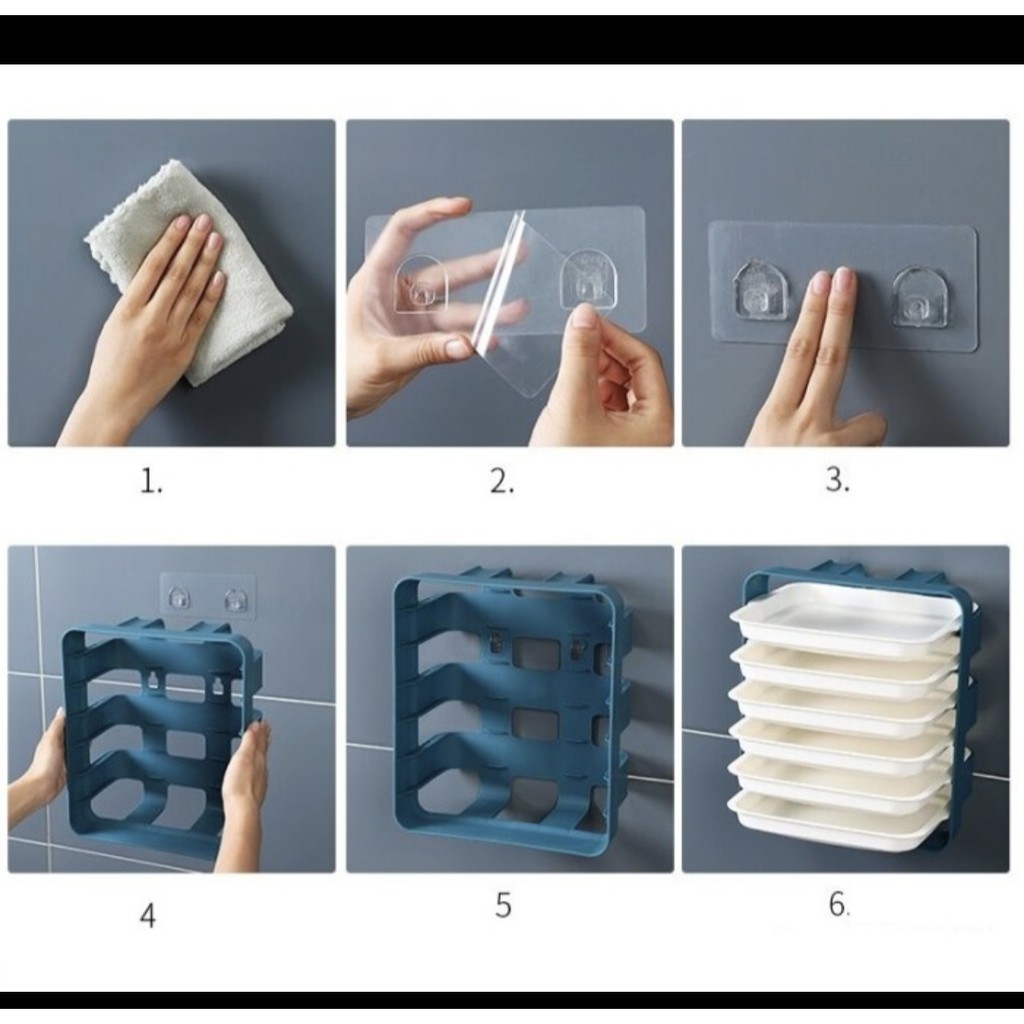 1.

2.

3.

4

5

6.