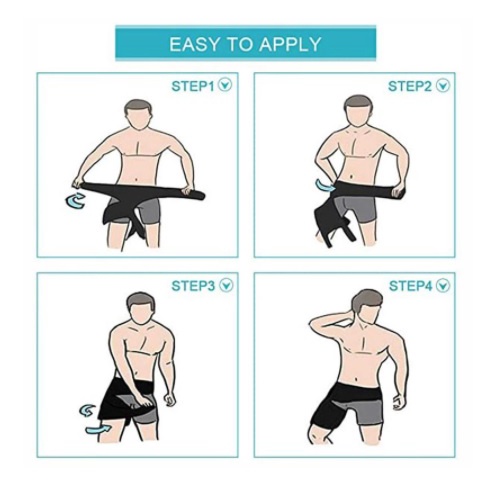 EASY TO APPLY

STEP1

STEP2

STEP3

STEP4