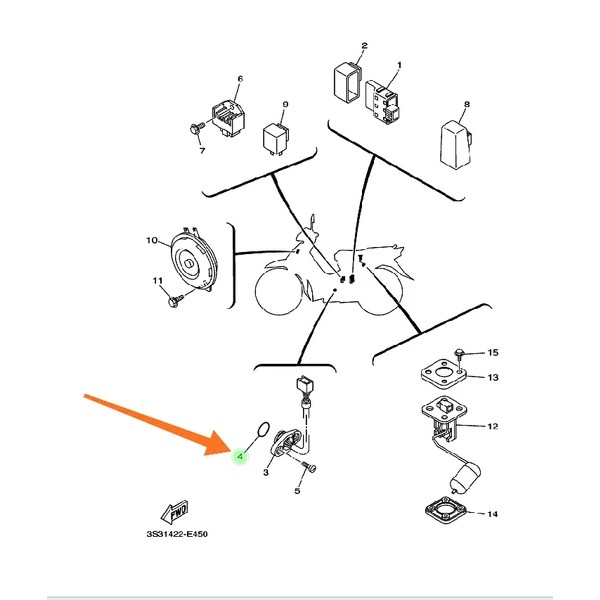 2
1
6
9
8
7
10
11
15
13
12
4
3
5
14
FWD
3S31422-E450