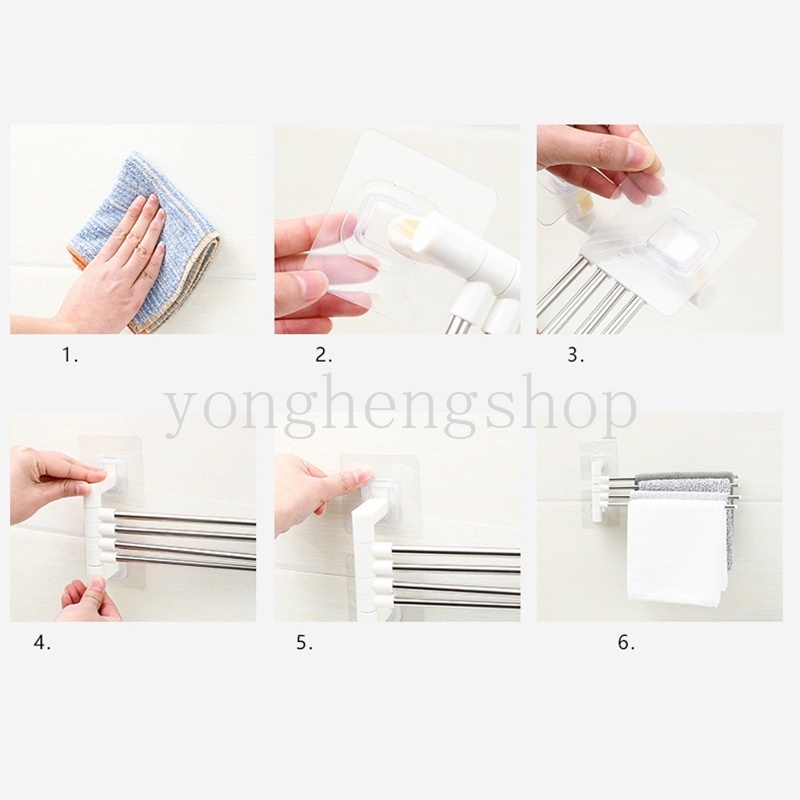 1.

2.

3.

yonghengshop

4.

5.

6.