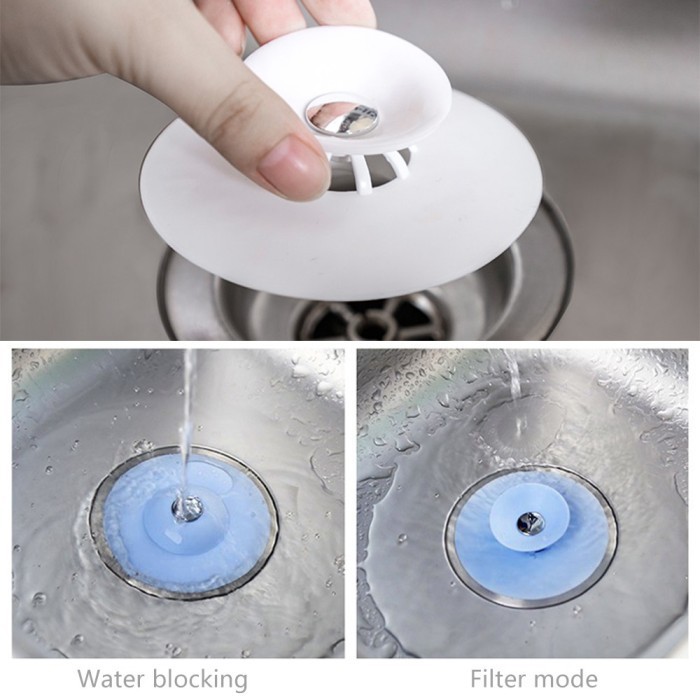 Water blocking

Filter mode