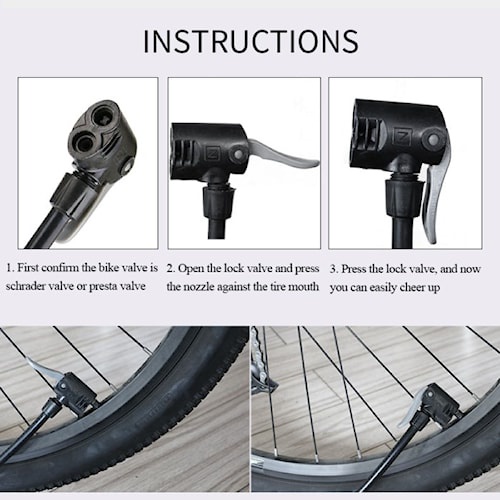 INSTRUCTIONS

1. First confirm the bike valve is schrader valve or presta valve

2. Open the lock valve and press the nozzle against the tire mouth

3. Press the lock valve, and now you can easily cheer up