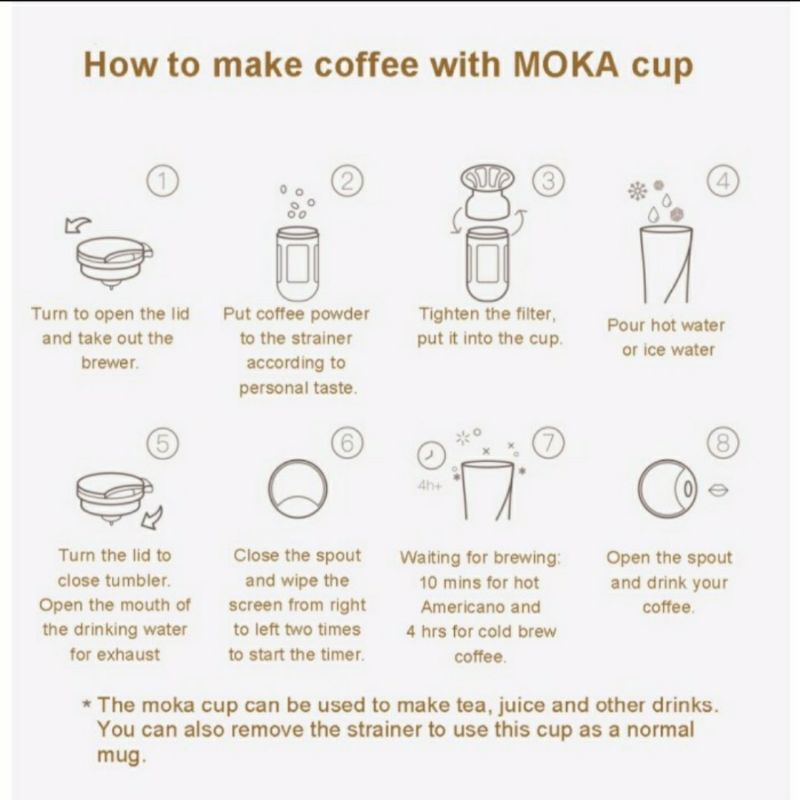 How to make coffee with MOKA cup

1
Turn to open the lid and take out the brewer.

2
Put coffee powder to the strainer according to personal taste.

3
Tighten the filter, put it into the cup.

4
Pour hot water or ice water

5
Turn the lid to close tumbler. Open the mouth of the drinking water for exhaust

6
Close the spout and wipe the screen from right to left two times to start the timer.

7
4h+
Waiting for brewing: 10 mins for hot Americano and 4 hrs for cold brew coffee.

8
Open the spout and drink your coffee.

* The moka cup can be used to make tea, juice and other drinks. You can also remove the strainer to use this cup as a normal mug.