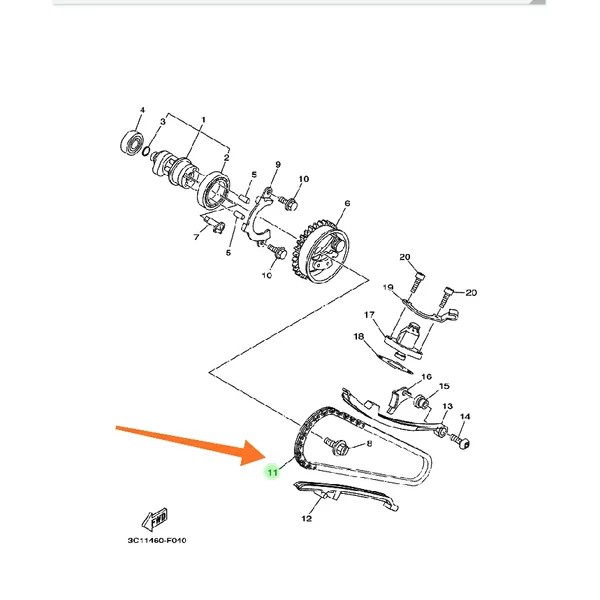 4
3
1
2
5
9
10
6
7
5
10
20
19
20
17
18
16
15
13
14
8
11
12
FWD
3C11460-F010