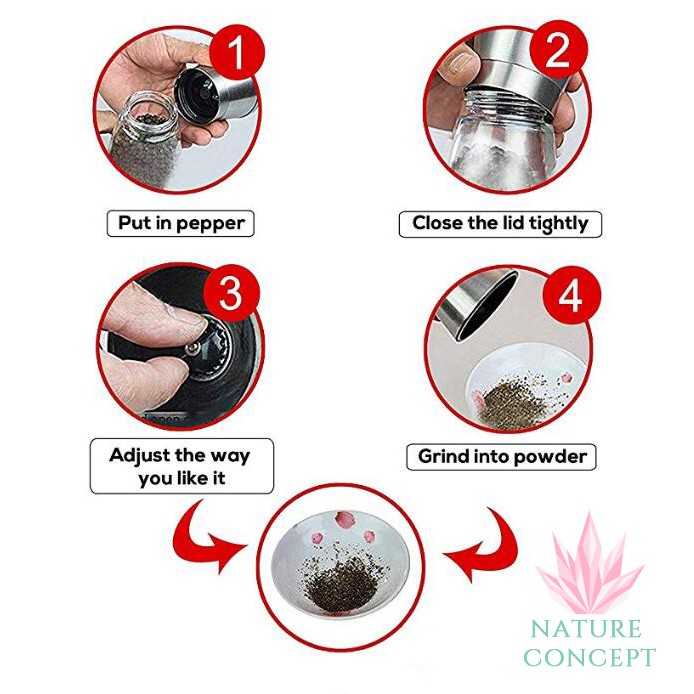 1

Put in pepper

2

Close the lid tightly

3

Adjust the way you like it

4

Grind into powder

NATURE CONCEPT