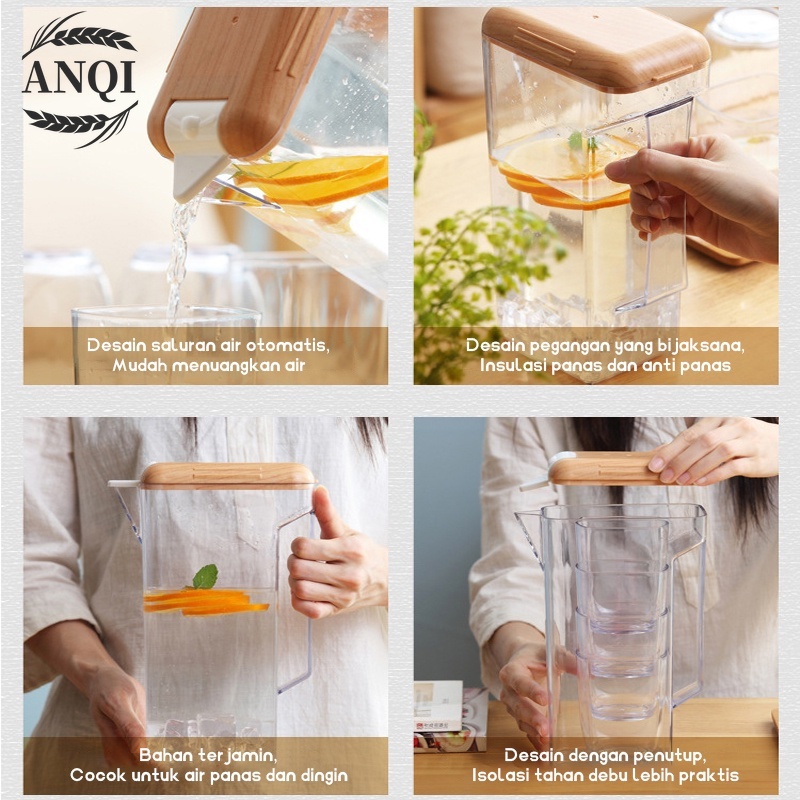 ANQI

Desain saluran air otomatis,
Mudah menuangkan air

Desain pegangan yang bijaksana,
Insulasi panas dan anti panas

Bahan terjamin,
Cocok untuk air panas dan dingin

Desain dengan penutup,
Isolasi tahan debu lebih praktis