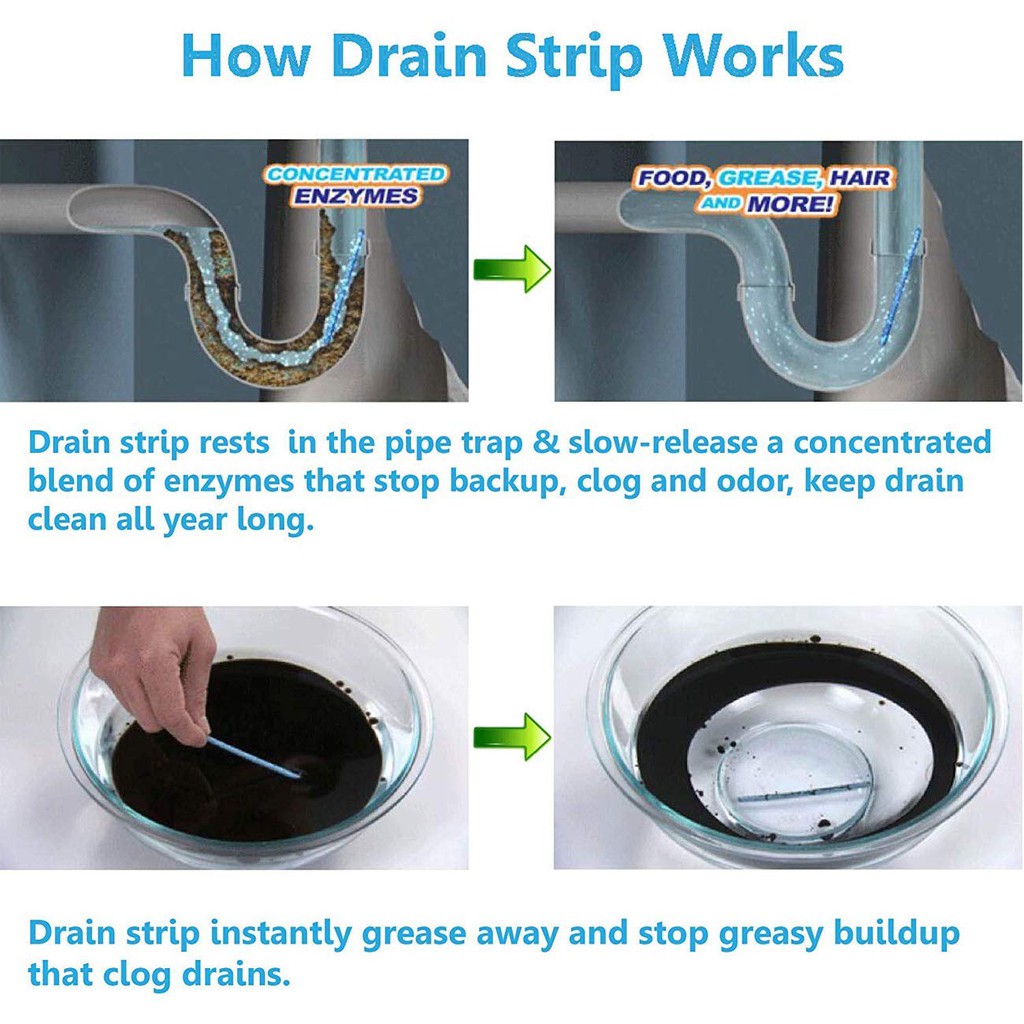 How Drain Strip Works

CONCENTRATED ENZYMES

FOOD, GREASE, HAIR AND MORE!

Drain strip rests in the pipe trap & slow-release a concentrated blend of enzymes that stop backup, clog and odor, keep drain clean all year long.

Drain strip instantly grease away and stop greasy buildup that clog drains.