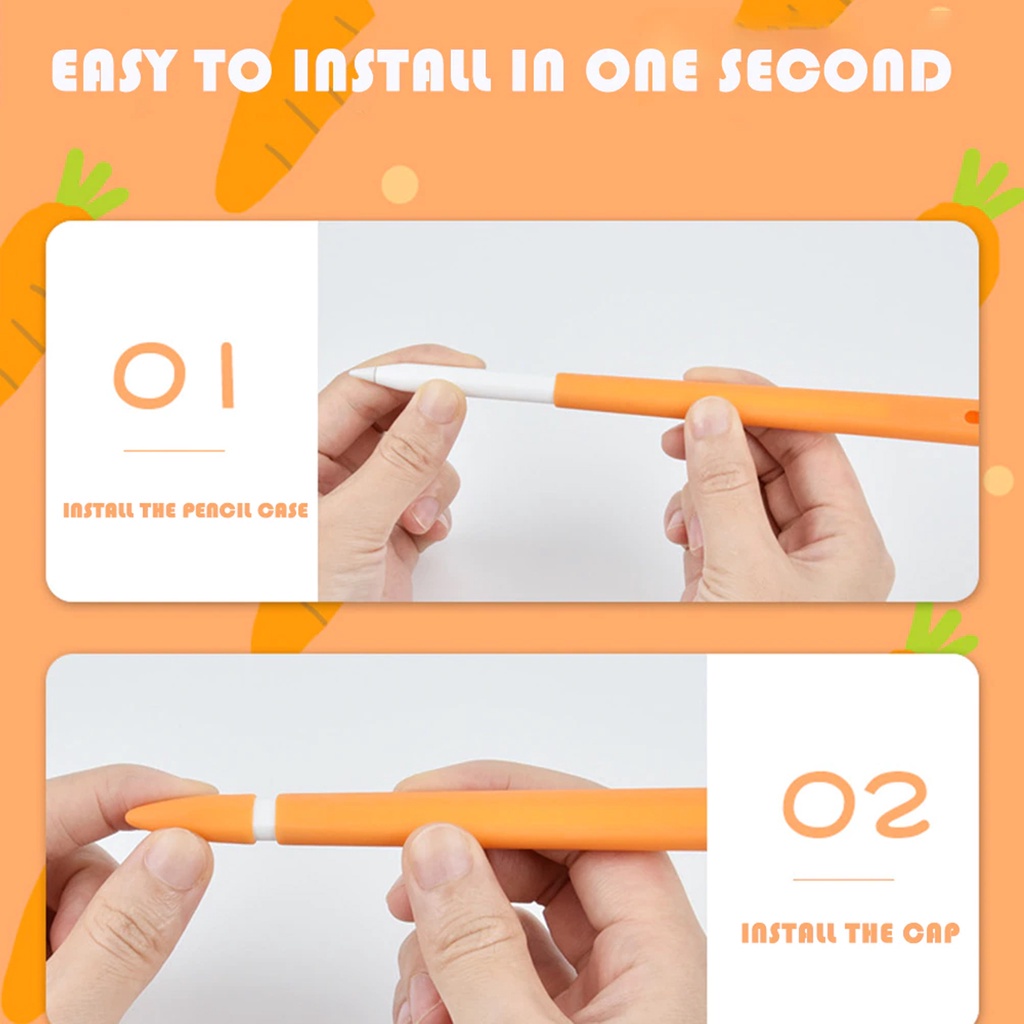 EASY TO INSTALL IN ONE SECOND

01

INSTALL THE PENCIL CASE

02

INSTALL THE CAP