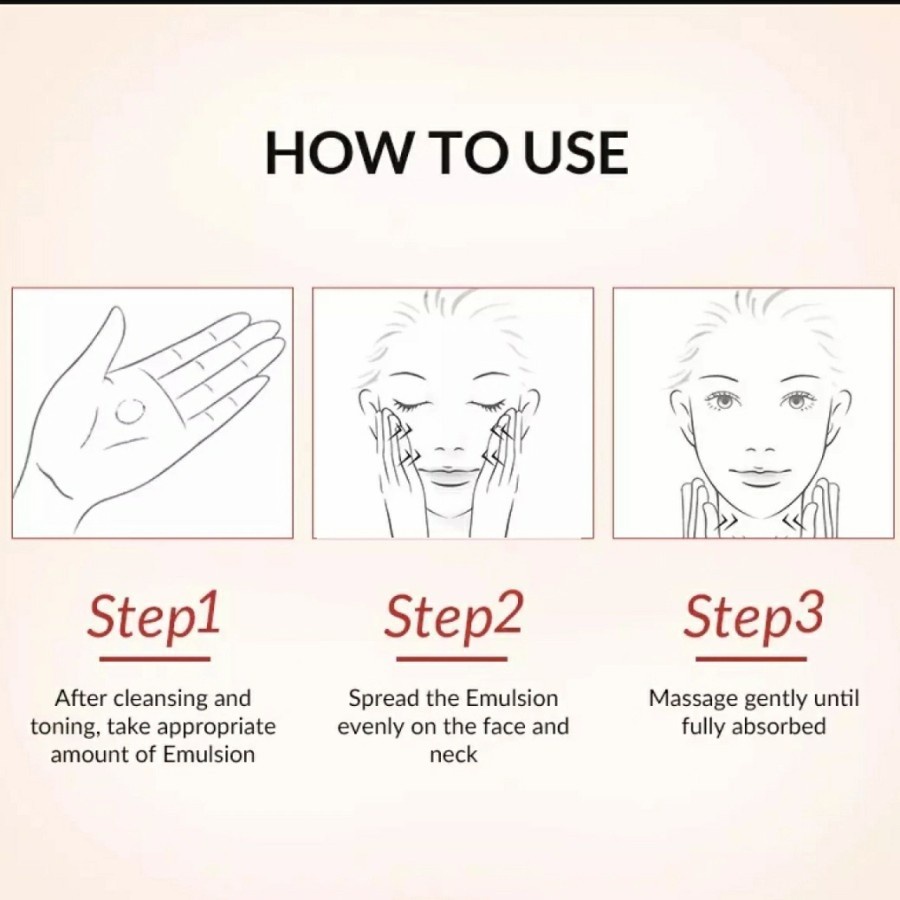 HOW TO USE

Step1

After cleansing and toning, take appropriate amount of Emulsion

Step2

Spread the Emulsion evenly on the face and neck

Step3

Massage gently until fully absorbed