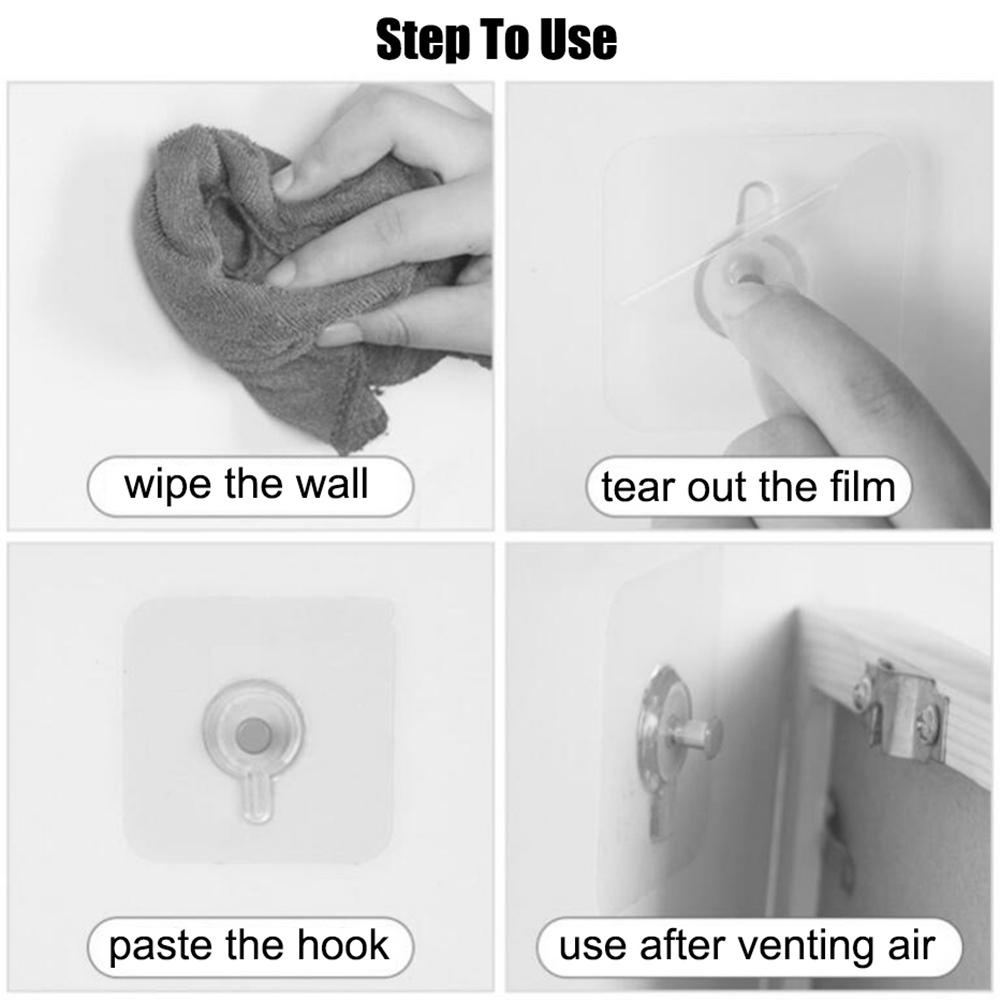 Step To Use

wipe the wall

tear out the film

paste the hook

use after venting air