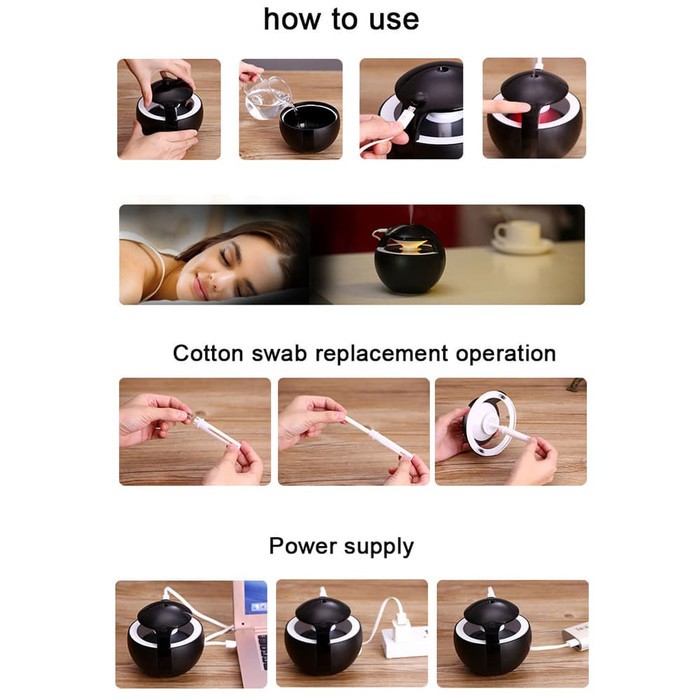 how to use

Cotton swab replacement operation

Power supply