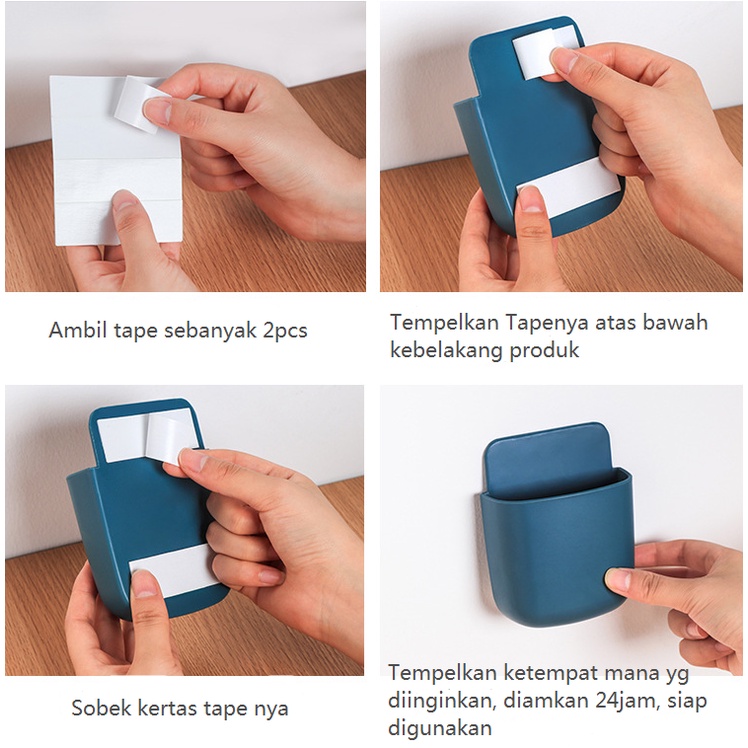 Ambil tape sebanyak 2pcs

Tempelkan Tapenya atas bawah kebelakang produk

Sobek kertas tape nya

Tempelkan ketempat mana yg diinginkan, diamkan 24jam, siap digunakan