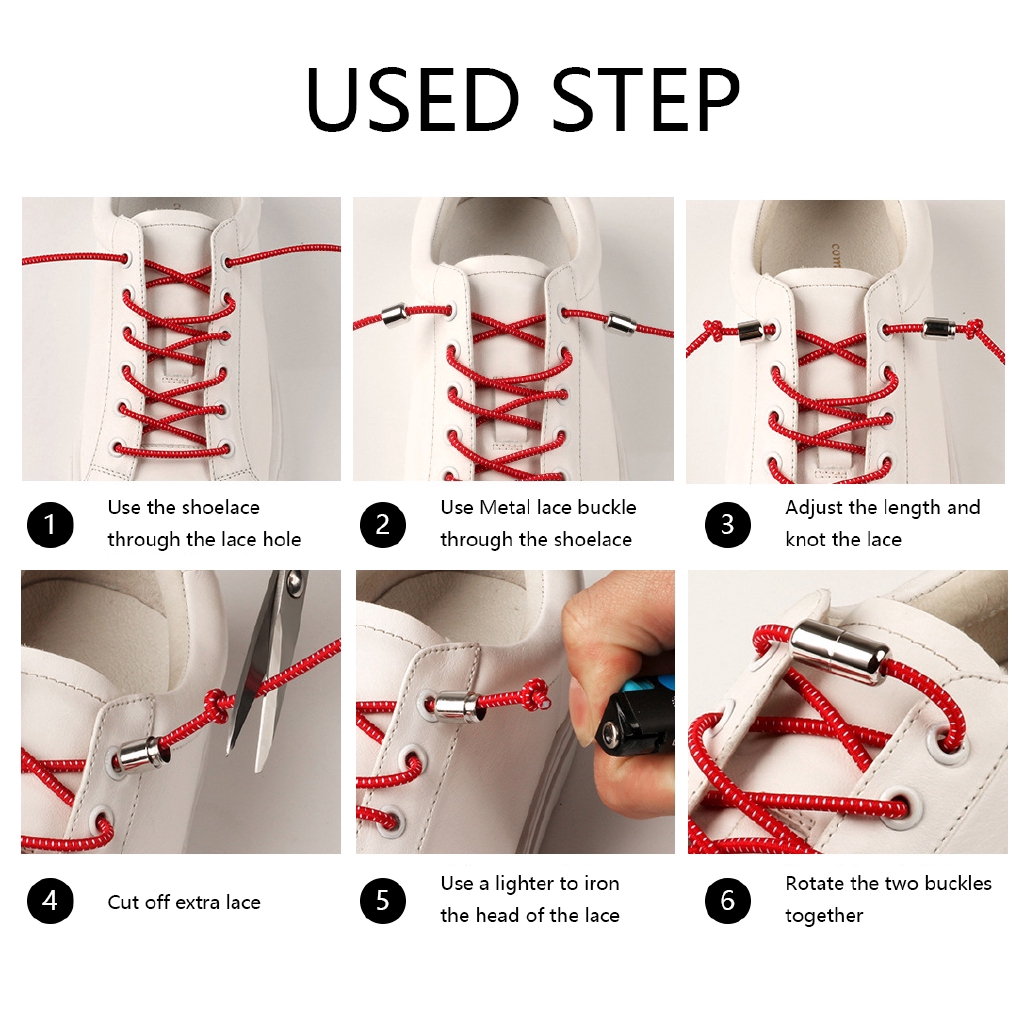 USED STEP

1 Use the shoelace through the lace hole

2 Use Metal lace buckle through the shoelace

3 Adjust the length and knot the lace

4 Cut off extra lace

5 Use a lighter to iron the head of the lace

6 Rotate the two buckles together