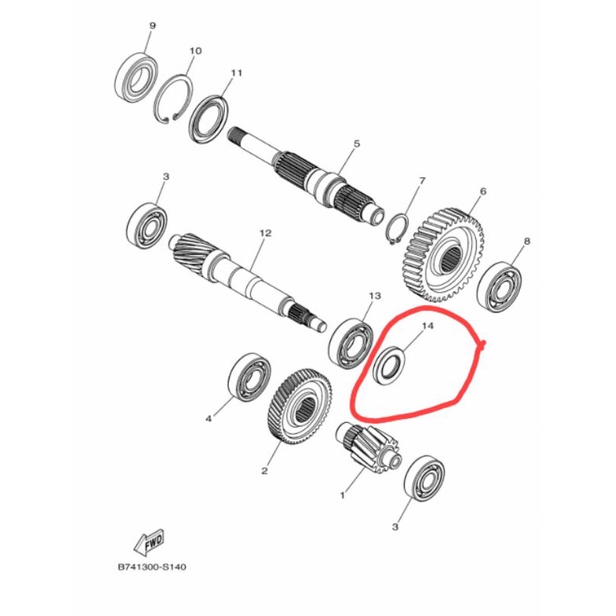 9
10
11
5
3
7
6
12
8
13
14
4
2
1
3
FWD
B741300-S140