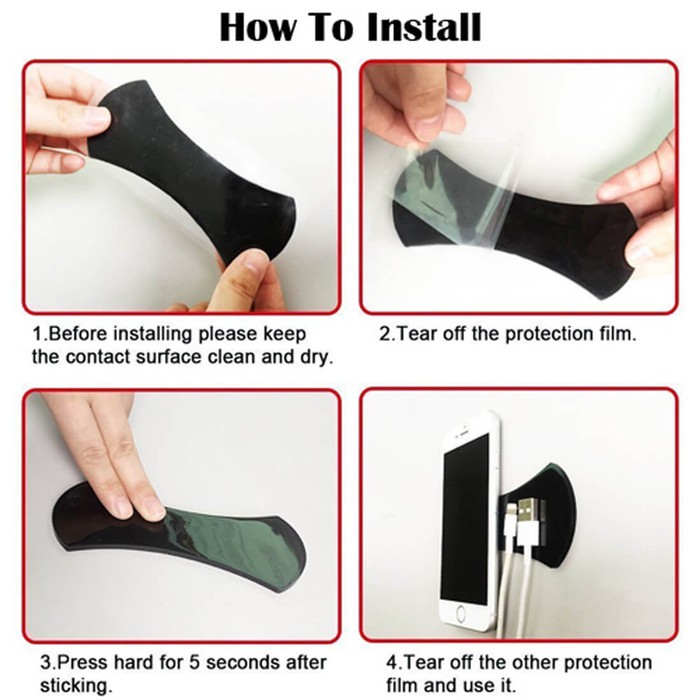 How To Install

1.Before installing please keep the contact surface clean and dry.

2.Tear off the protection film.

3.Press hard for 5 seconds after sticking.

4.Tear off the other protection film and use it.