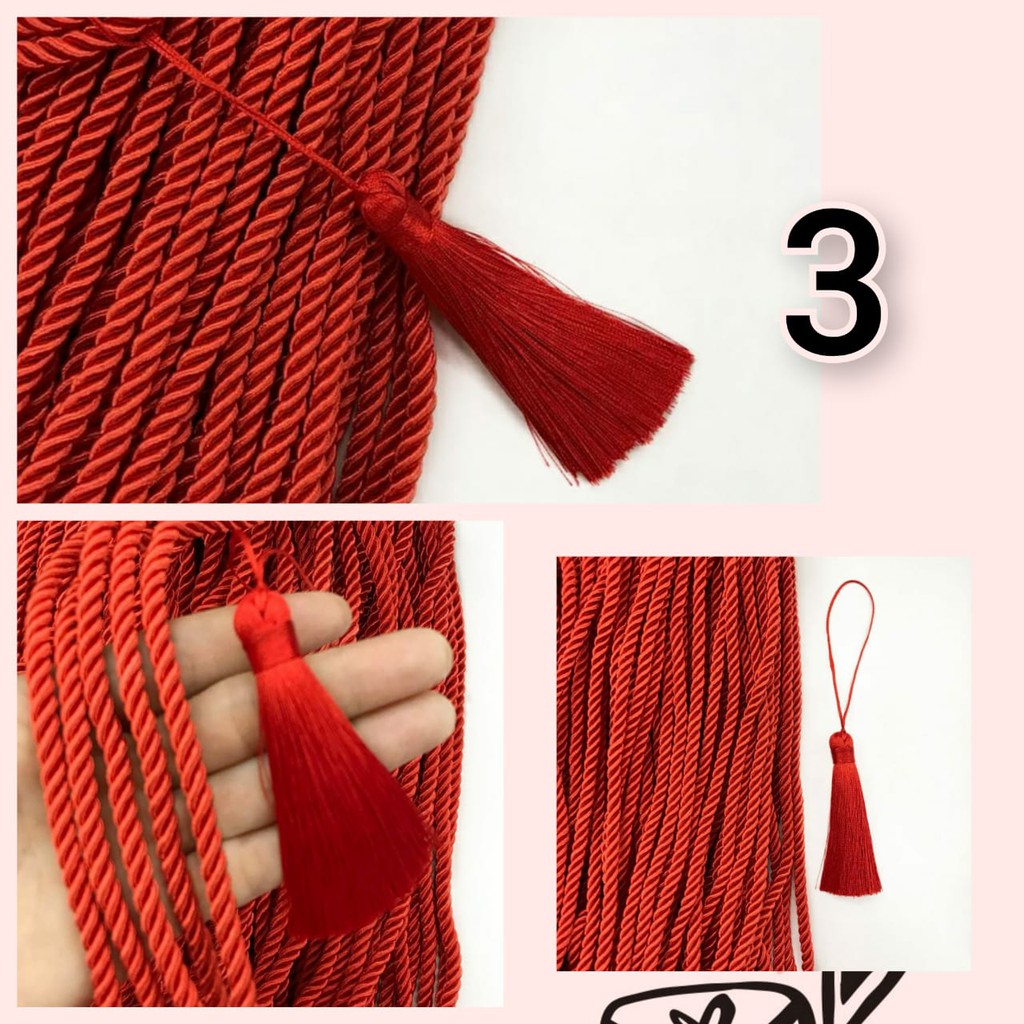 3