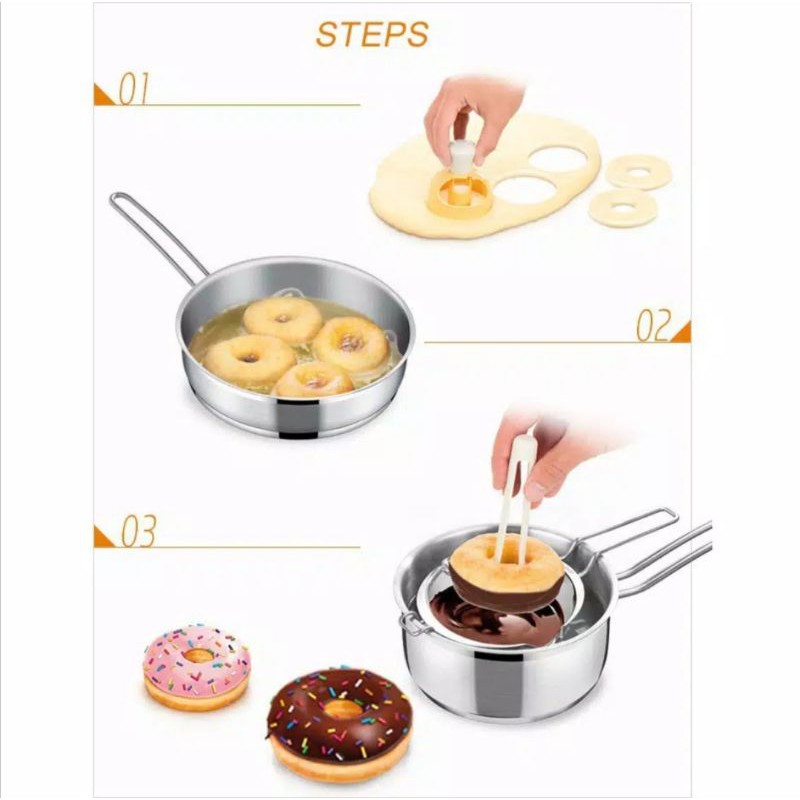 STEPS

01

02

03