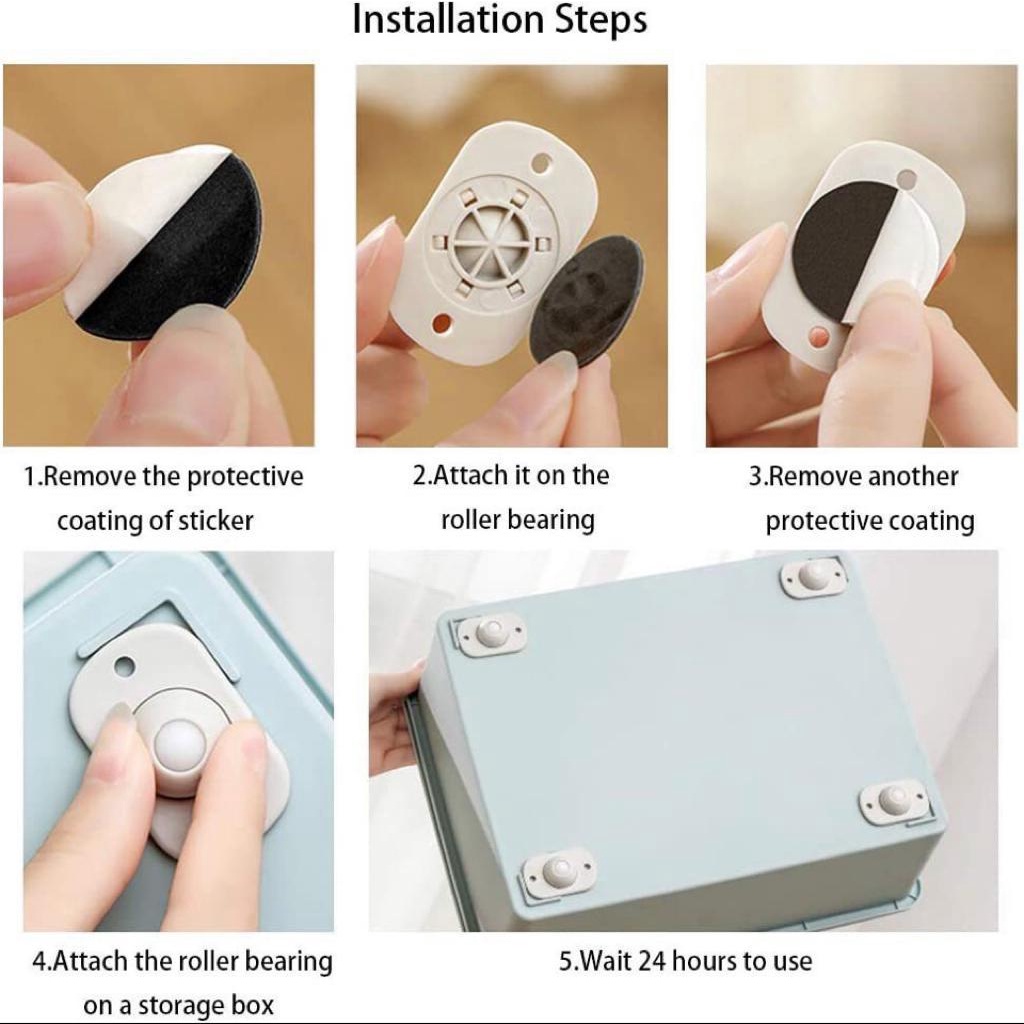 Installation Steps

1.Remove the protective coating of sticker

2.Attach it on the roller bearing

3.Remove another protective coating

4.Attach the roller bearing on a storage box

5.Wait 24 hours to use