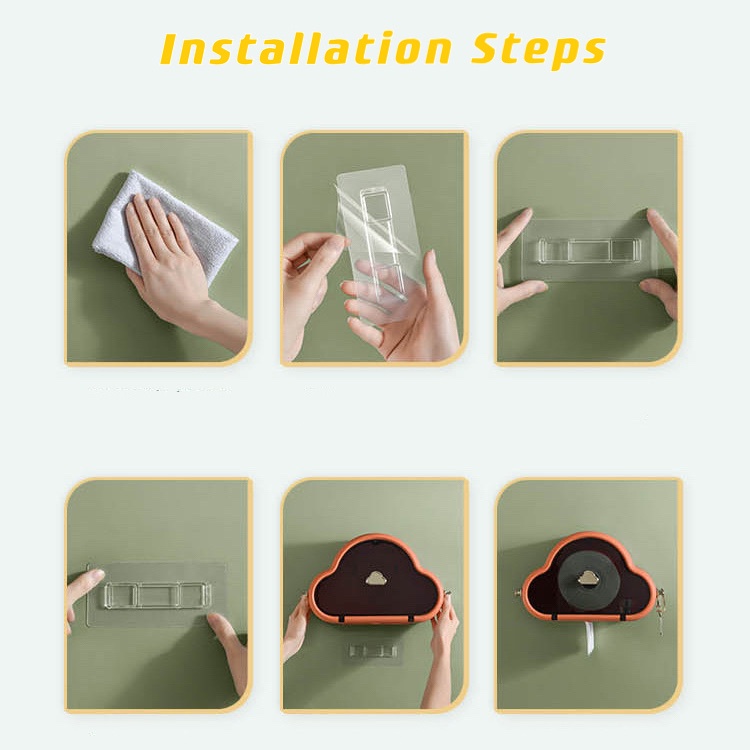 Installation Steps