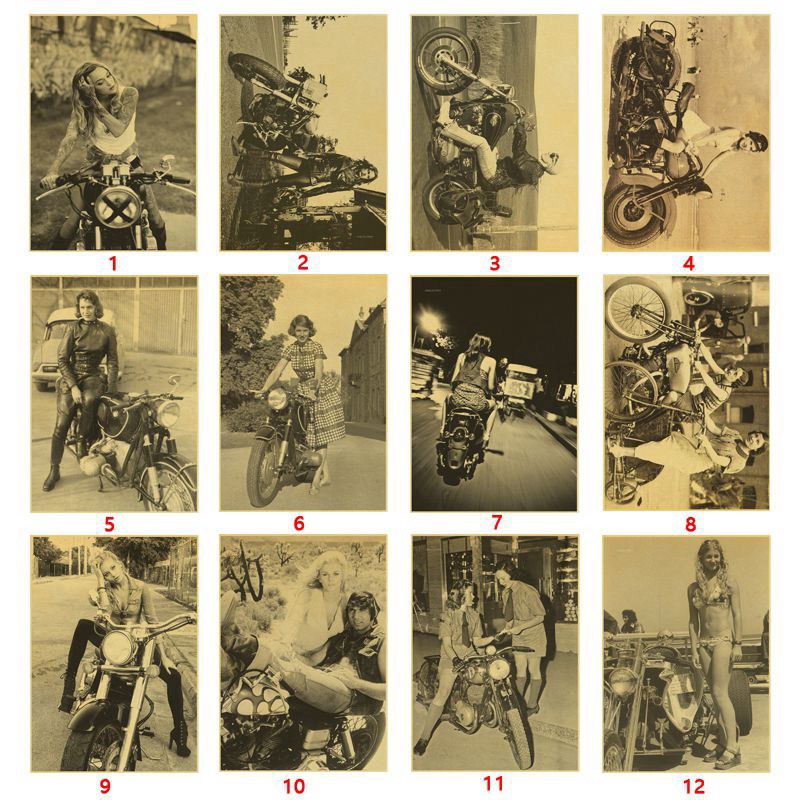 1
2
3
4
5
6
7
8
9
10
11
12