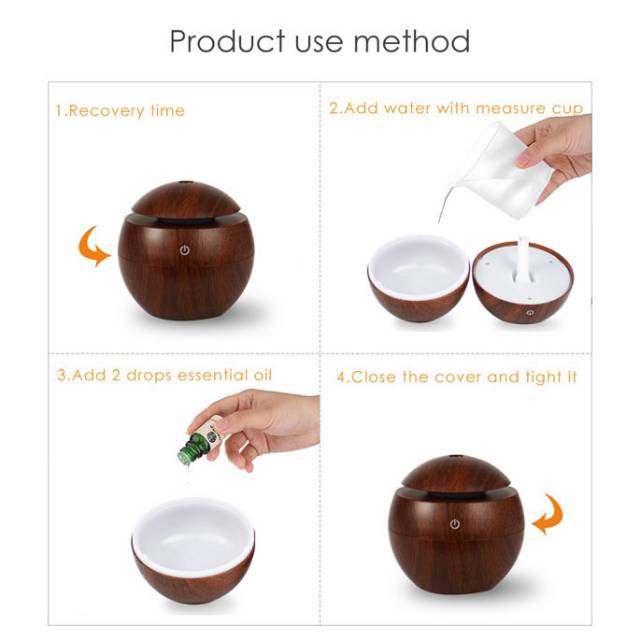 Product use method

1.Recovery time

2.Add water with measure cup

3.Add 2 drops essential oil

4.Close the cover and tight it