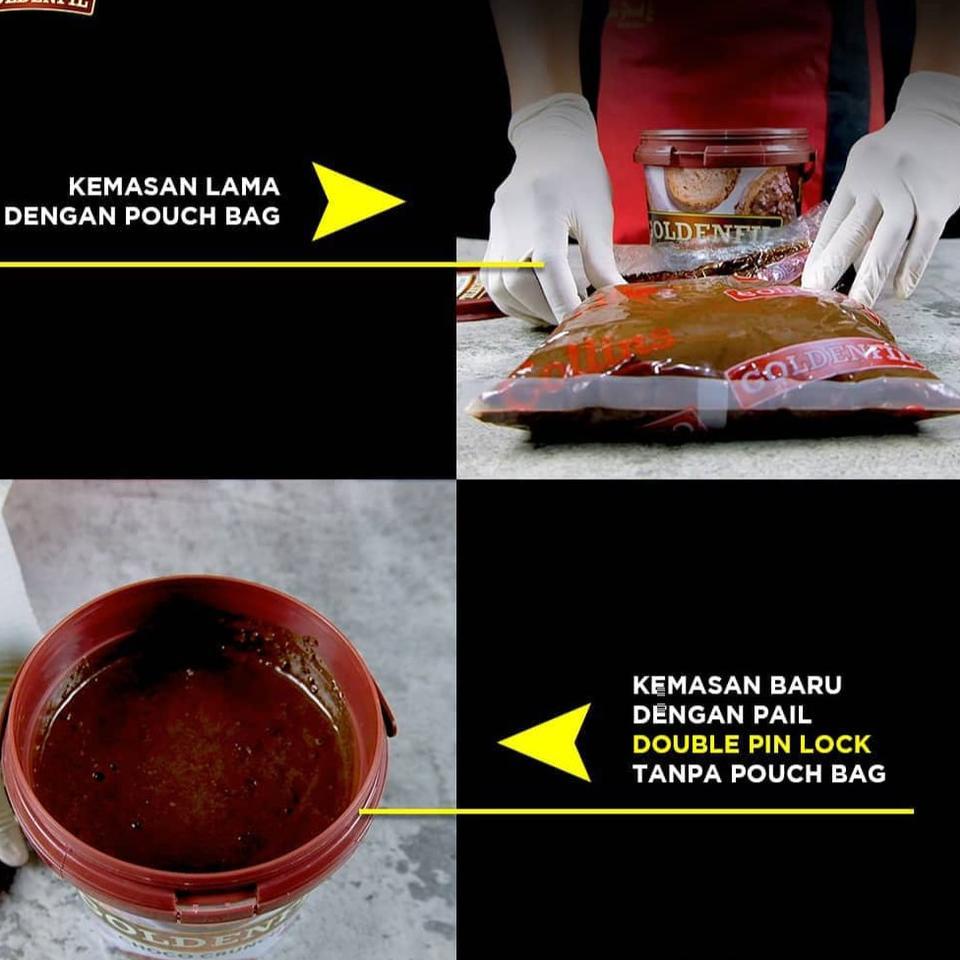 GOLDENFIL

KEMASAN LAMA
DENGAN POUCH BAG

GOLDENFIL

Collins

GOLDENFIL

KEMASAN BARU
DENGAN PAIL
DOUBLE PIN LOCK
TANPA POUCH BAG

GOLDENFIL