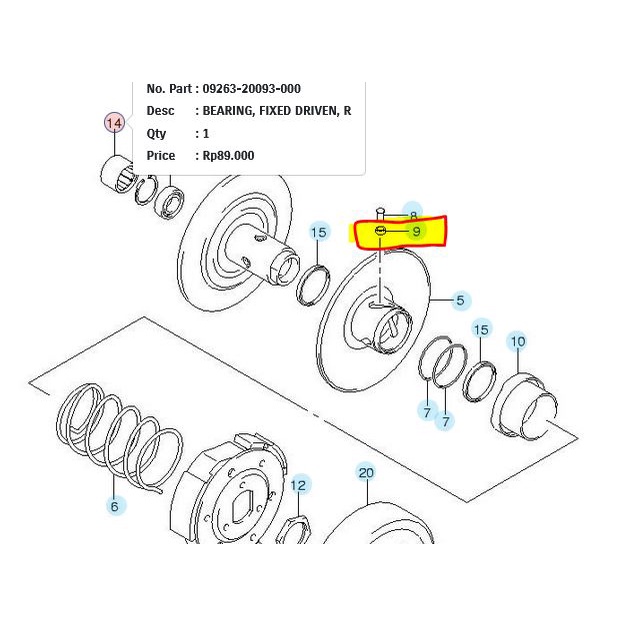 No. Part : 09263-20093-000
Desc : BEARING, FIXED DRIVEN, R
Qty : 1
Price : Rp89.000

14
8
9
15
5
15
10
7
7
6
12
20