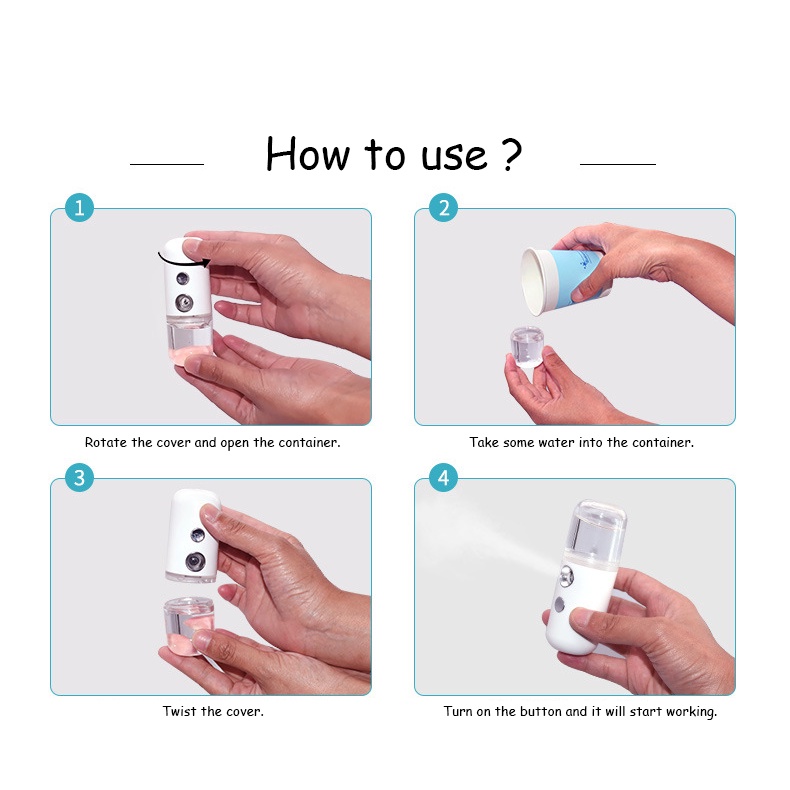 How to use ?

1

Rotate the cover and open the container.

2

Take some water into the container.

3

Twist the cover.

4

Turn on the button and it will start working.