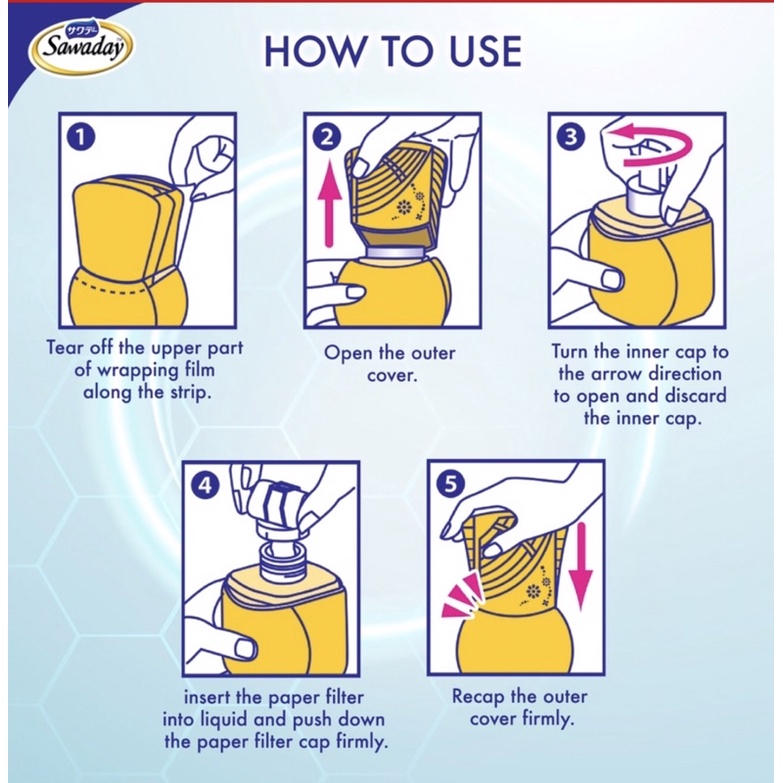 サワデー
Sawaday

HOW TO USE

1
Tear off the upper part of wrapping film along the strip.

2
Open the outer cover.

3
Turn the inner cap to the arrow direction to open and discard the inner cap.

4
insert the paper filter into liquid and push down the paper filter cap firmly.

5
Recap the outer cover firmly.