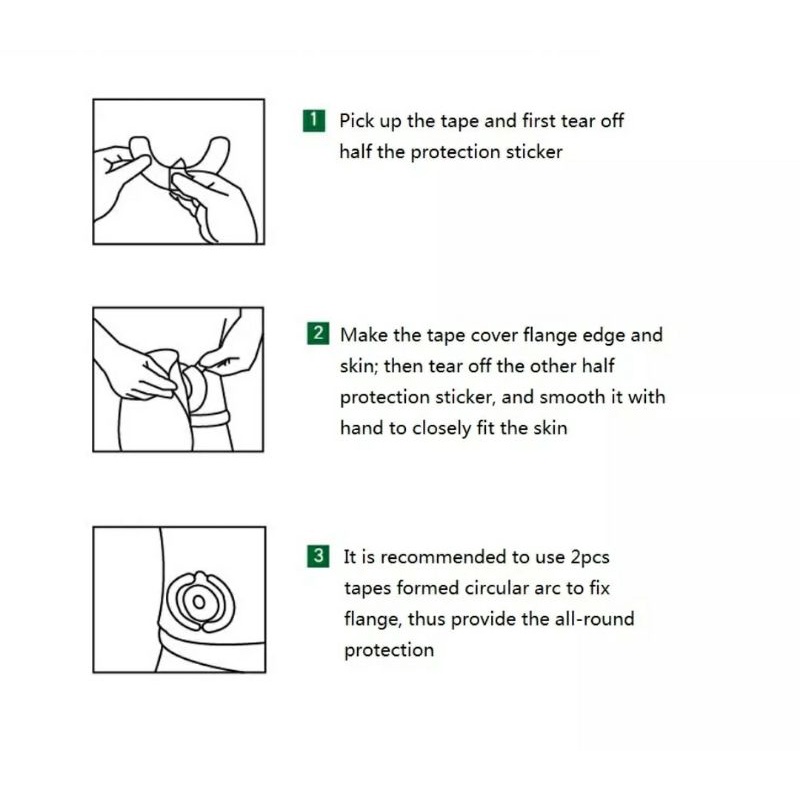 1 Pick up the tape and first tear off half the protection sticker

2 Make the tape cover flange edge and skin; then tear off the other half protection sticker, and smooth it with hand to closely fit the skin

3 It is recommended to use 2pcs tapes formed circular arc to fix flange, thus provide the all-round protection