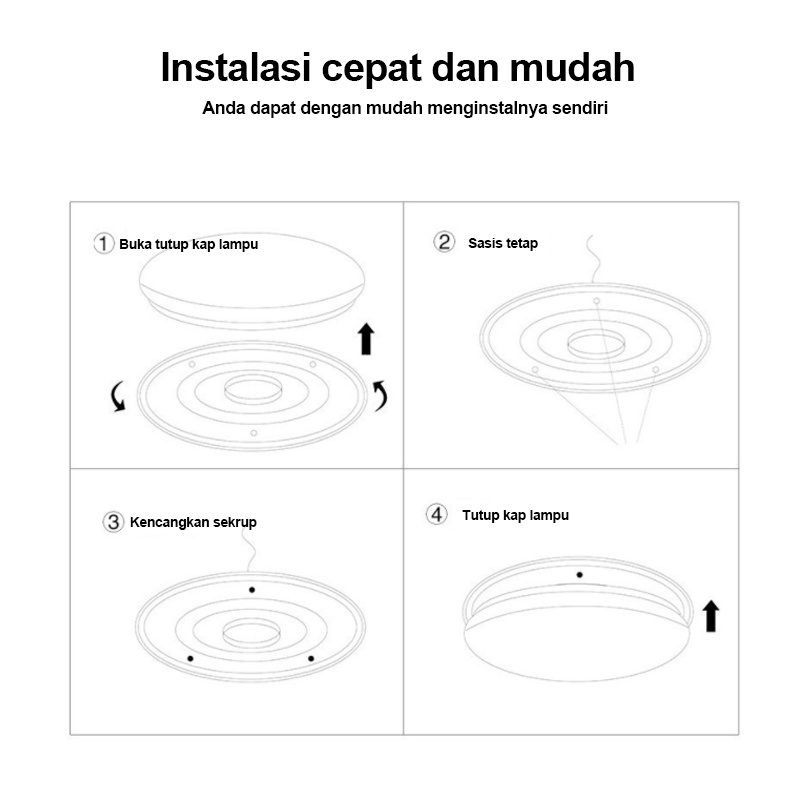 Instalasi cepat dan mudah

Anda dapat dengan mudah menginstalnya sendiri

① Buka tutup kap lampu

② Sasis tetap

③ Kencangkan sekrup

④ Tutup kap lampu