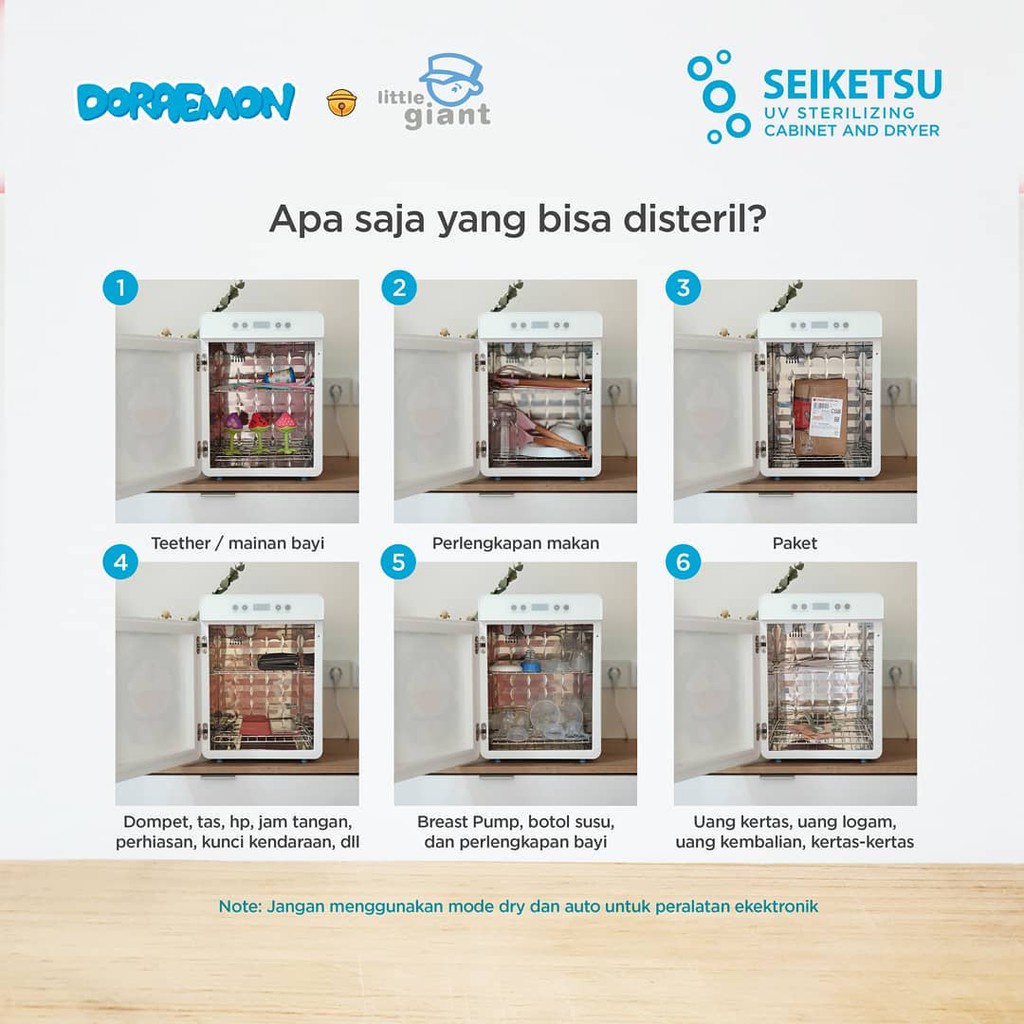 DORAEMON little giant

SEIKETSU
UV STERILIZING
CABINET AND DRYER

Apa saja yang bisa disteril?

1
Teether / mainan bayi

2
Perlengkapan makan

3
Paket

4
Dompet, tas, hp, jam tangan, perhiasan, kunci kendaraan, dll

5
Breast Pump, botol susu, dan perlengkapan bayi

6
Uang kertas, uang logam, uang kembalian, kertas-kertas

Note: Jangan menggunakan mode dry dan auto untuk peralatan ekektronik