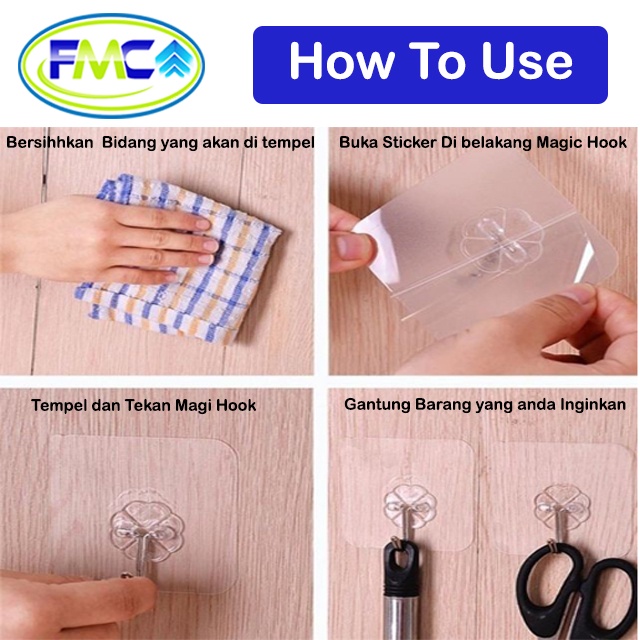 FMC

How To Use

Bersihhkan Bidang yang akan di tempel

Buka Sticker Di belakang Magic Hook

Tempel dan Tekan Magi Hook

Gantung Barang yang anda Inginkan