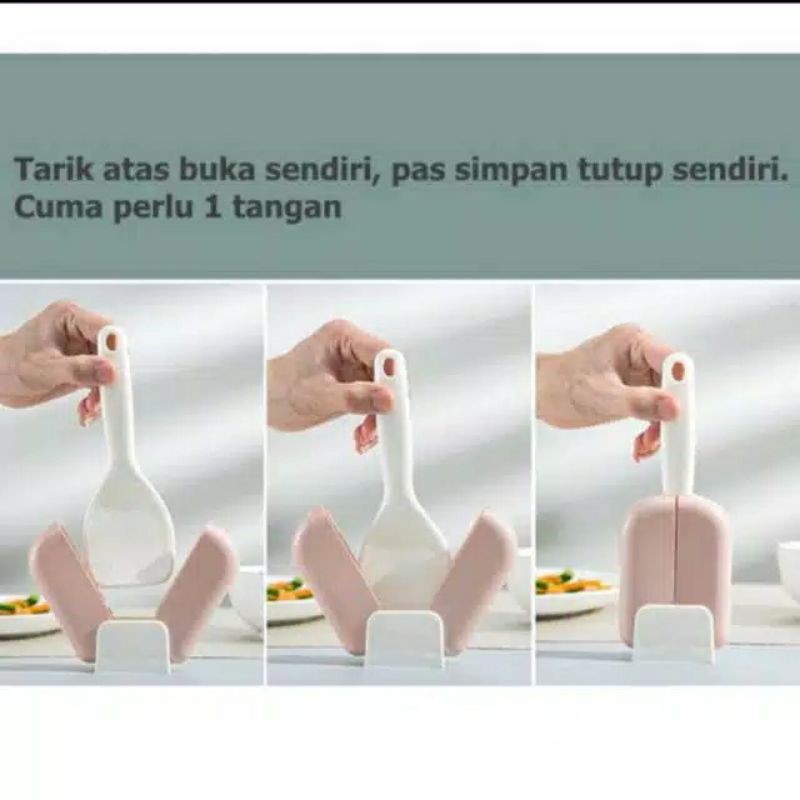 Tarik atas buka sendiri, pas simpan tutup sendiri.
Cuma perlu 1 tangan