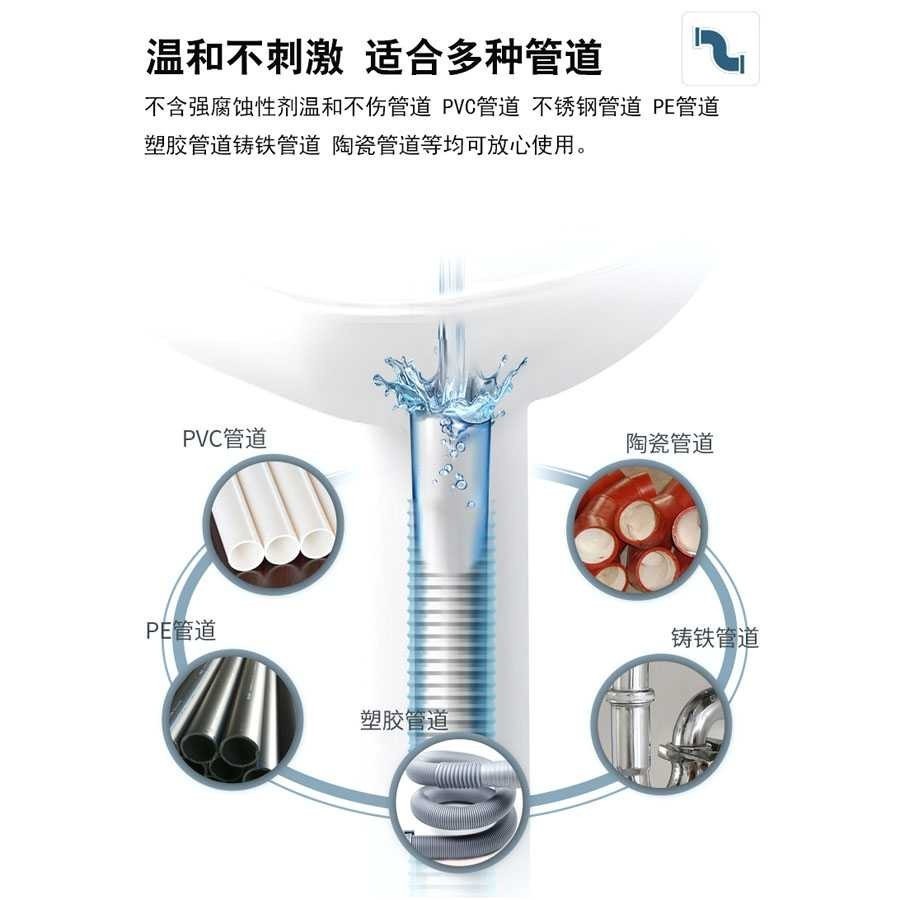 温和不刺激 适合多种管道

不含强腐蚀性剂温和不伤管道 PVC管道 不锈钢管道 PE管道 塑胶管道铸铁管道 陶瓷管道等均可放心使用。

PVC管道

陶瓷管道

PE管道

铸铁管道

塑胶管道