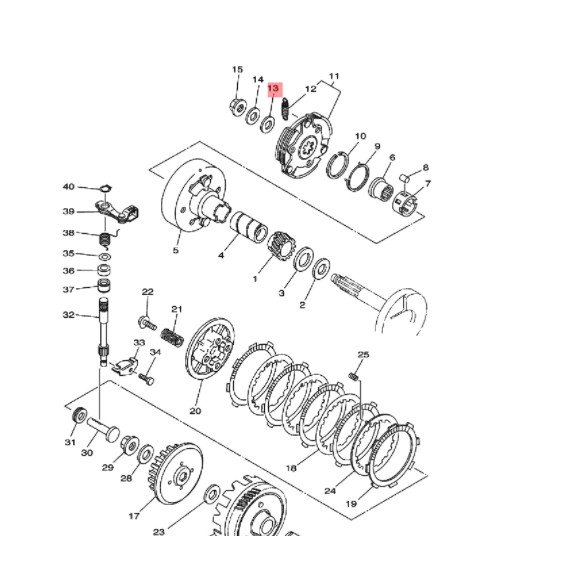 15
14
13
12
11
10
9
6
8
7
40
39
38
35
36
37
32
5
4
1
3
2
22
21
33
34
20
25
31
30
29
28
17
23
18
24
19