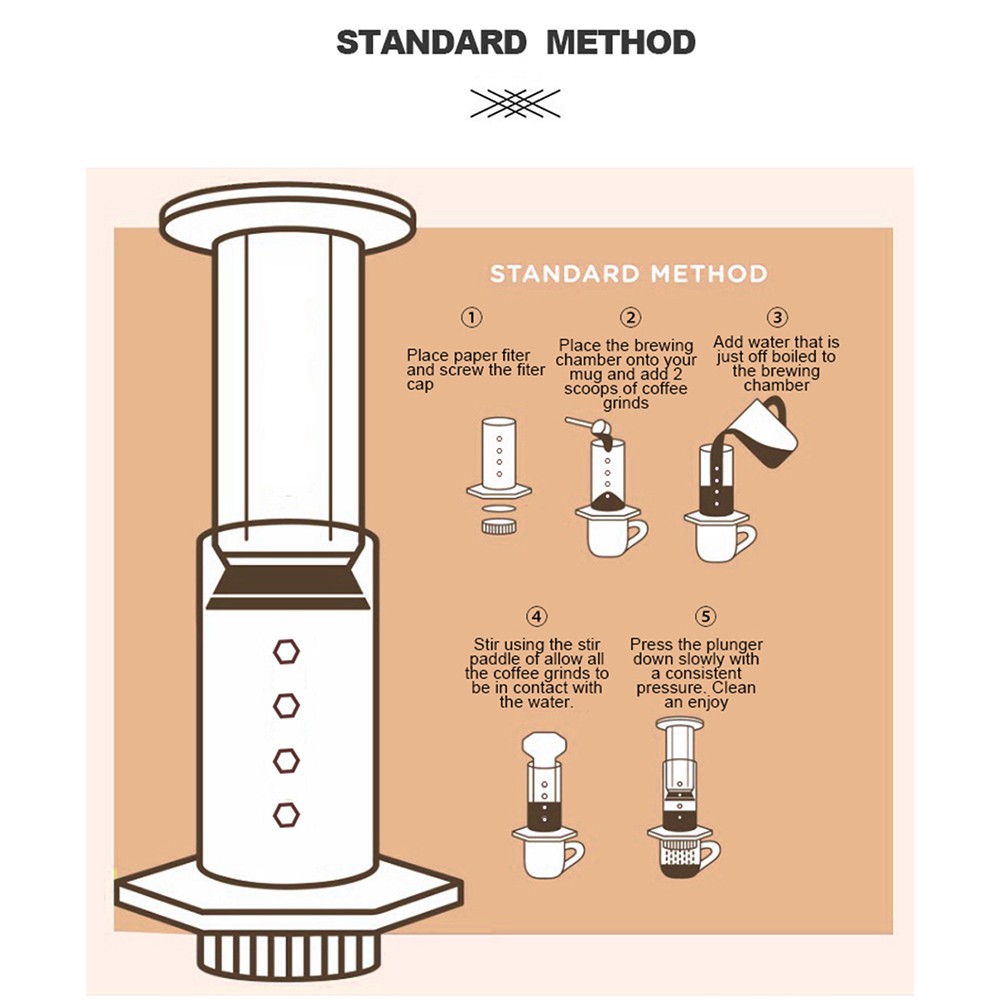 STANDARD METHOD

STANDARD METHOD

①
Place paper fiter and screw the fiter cap

②
Place the brewing chamber onto your mug and add 2 scoops of coffee grinds

③
Add water that is just off boiled to the brewing chamber

④
Stir using the stir paddle of allow all the coffee grinds to be in contact with the water.

⑤
Press the plunger down slowly with a consistent pressure. Clean an enjoy