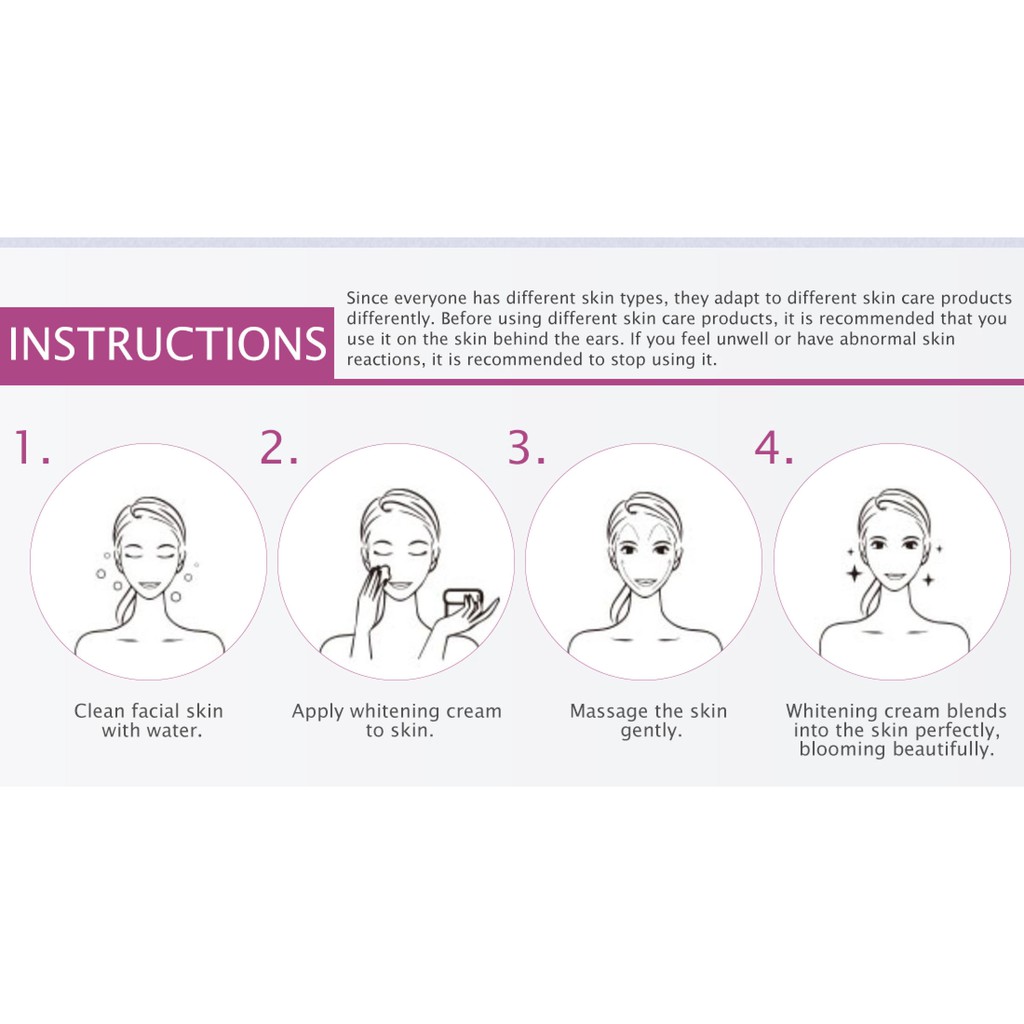 INSTRUCTIONS

Since everyone has different skin types, they adapt to different skin care products differently. Before using different skin care products, it is recommended that you use it on the skin behind the ears. If you feel unwell or have abnormal skin reactions, it is recommended to stop using it.

1.

Clean facial skin with water.

2.

Apply whitening cream to skin.

3.

Massage the skin gently.

4.

Whitening cream blends into the skin perfectly, blooming beautifully.