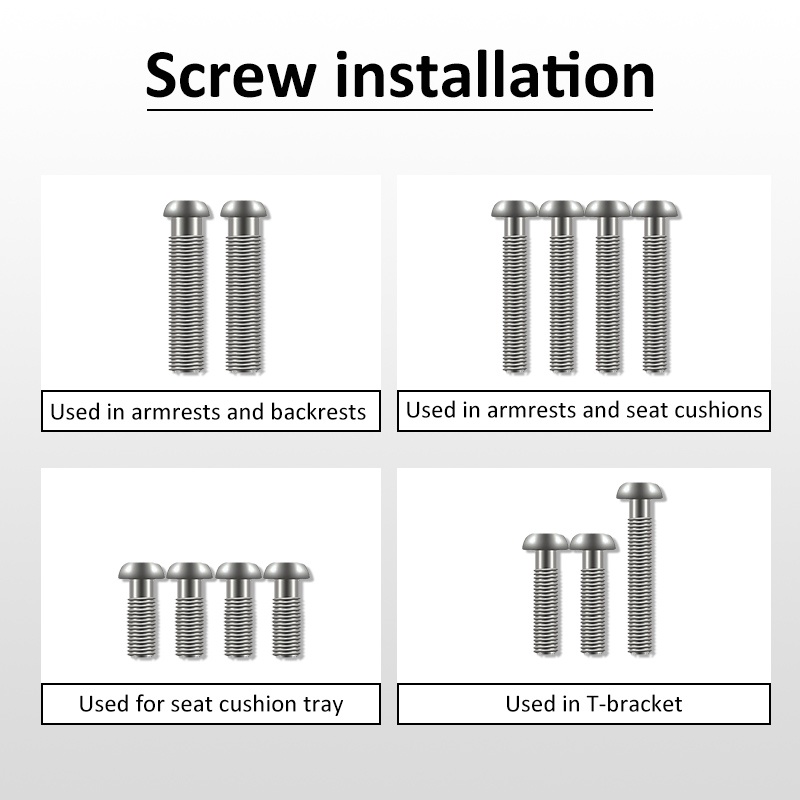 Screw installation

Used in armrests and backrests

Used in armrests and seat cushions

Used for seat cushion tray

Used in T-bracket