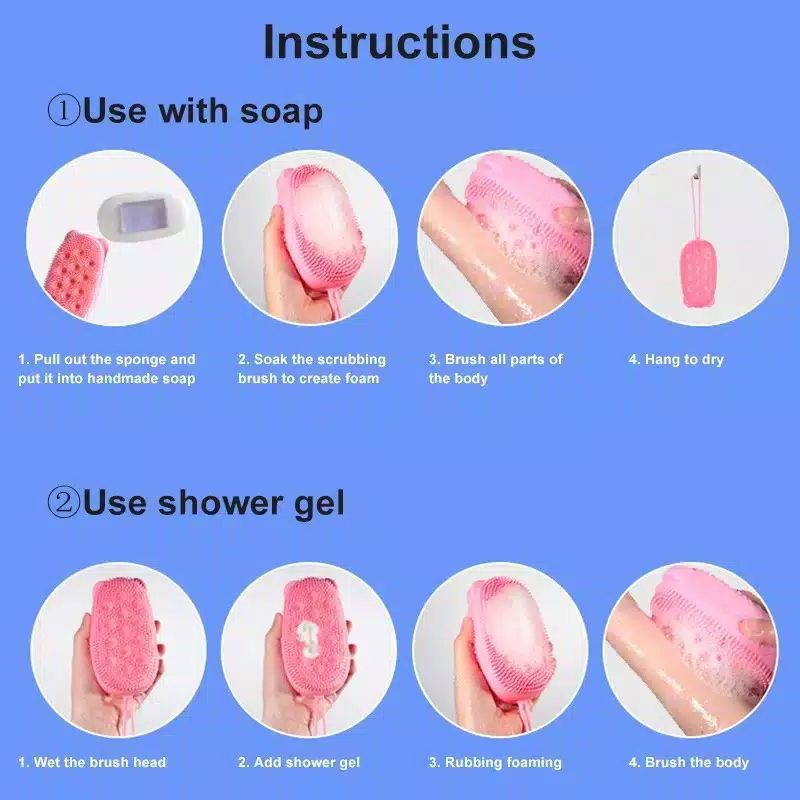 Instructions

①Use with soap

1. Pull out the sponge and put it into handmade soap

2. Soak the scrubbing brush to create foam

3. Brush all parts of the body

4. Hang to dry

②Use shower gel

1. Wet the brush head

2. Add shower gel

3. Rubbing foaming

4. Brush the body