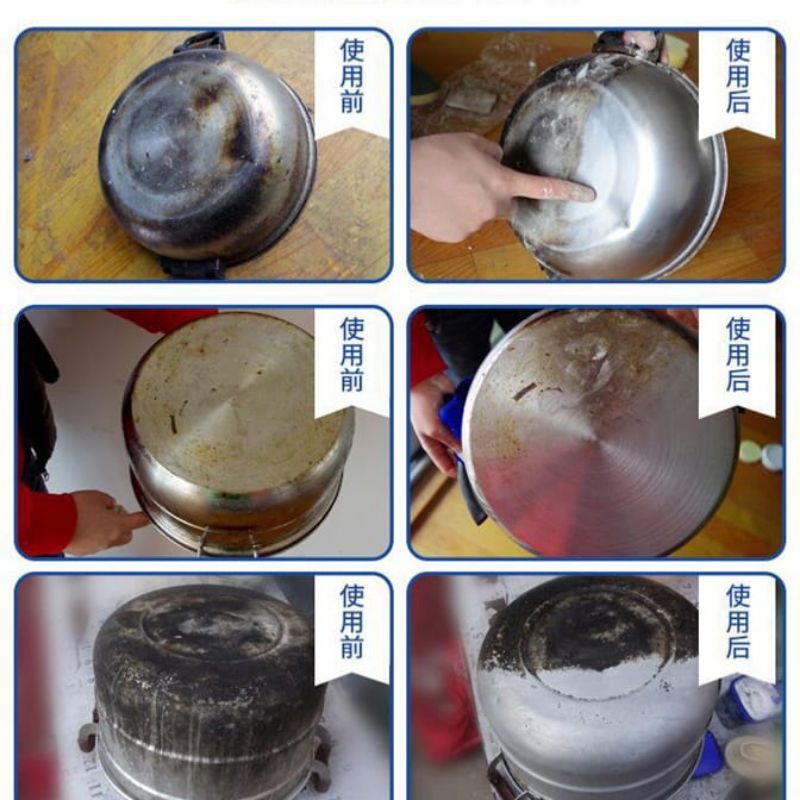 使用前

使用后

使用前

使用后

使用前

使用后