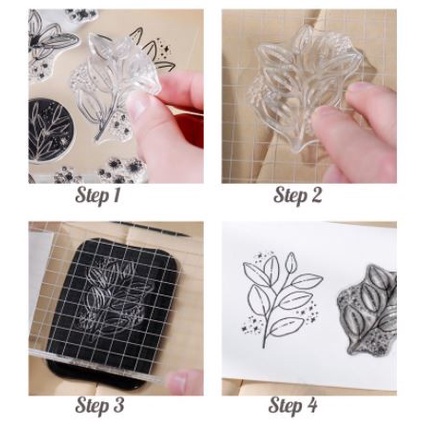 Step 1

Step 2

Step 3

Step 4