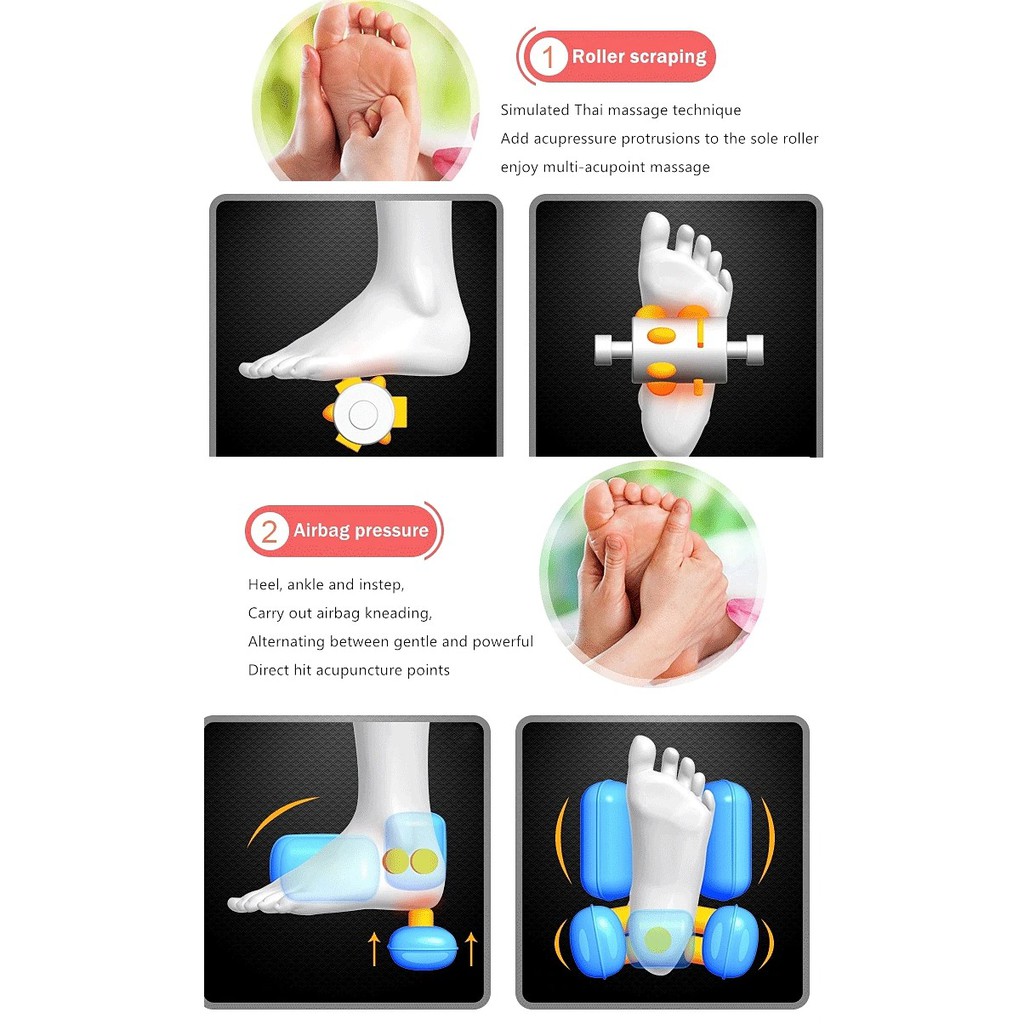 1 Roller scraping

Simulated Thai massage technique
Add acupressure protrusions to the sole roller
enjoy multi-acupoint massage

2 Airbag pressure

Heel, ankle and instep,
Carry out airbag kneading,
Alternating between gentle and powerful
Direct hit acupuncture points