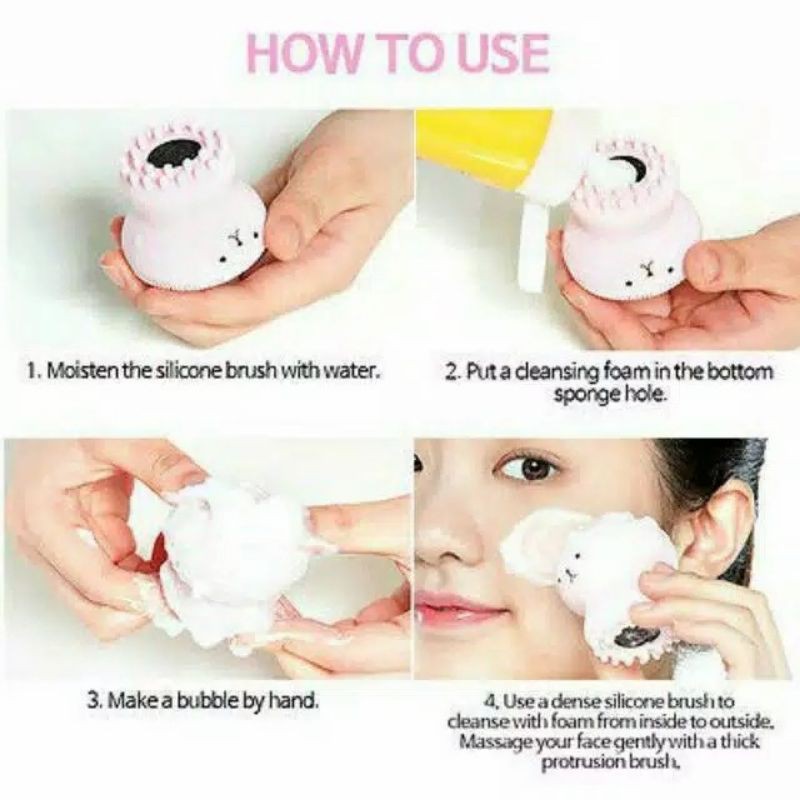 HOW TO USE

1. Moisten the silicone brush with water.

2. Put a cleansing foam in the bottom sponge hole.

3. Make a bubble by hand.

4. Use a dense silicone brush to cleanse with foam from inside to outside. Massage your face gently with a thick protrusion brush.